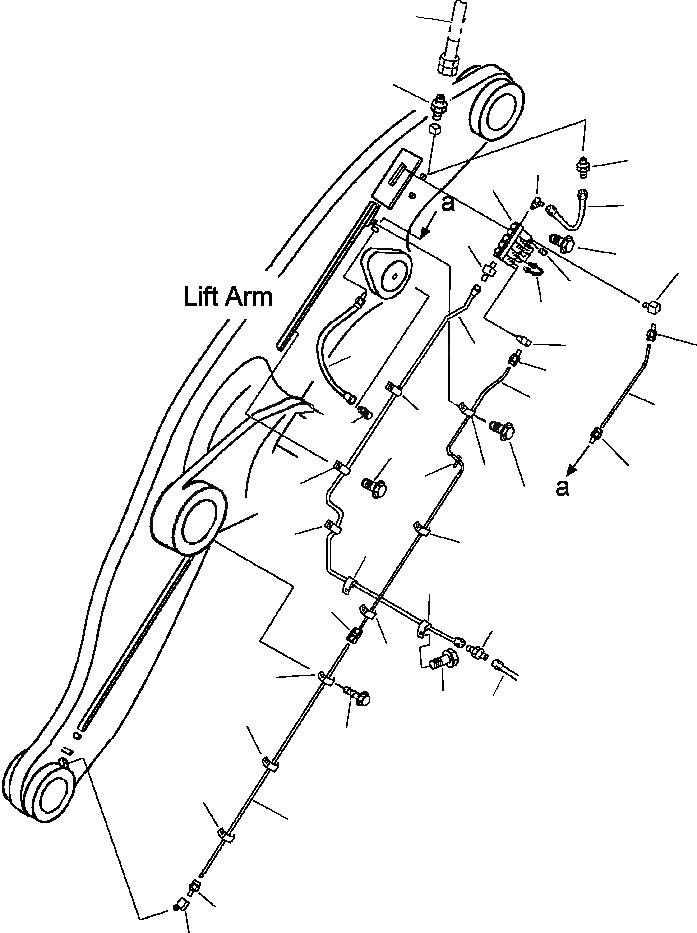 a
Lift Arm
a