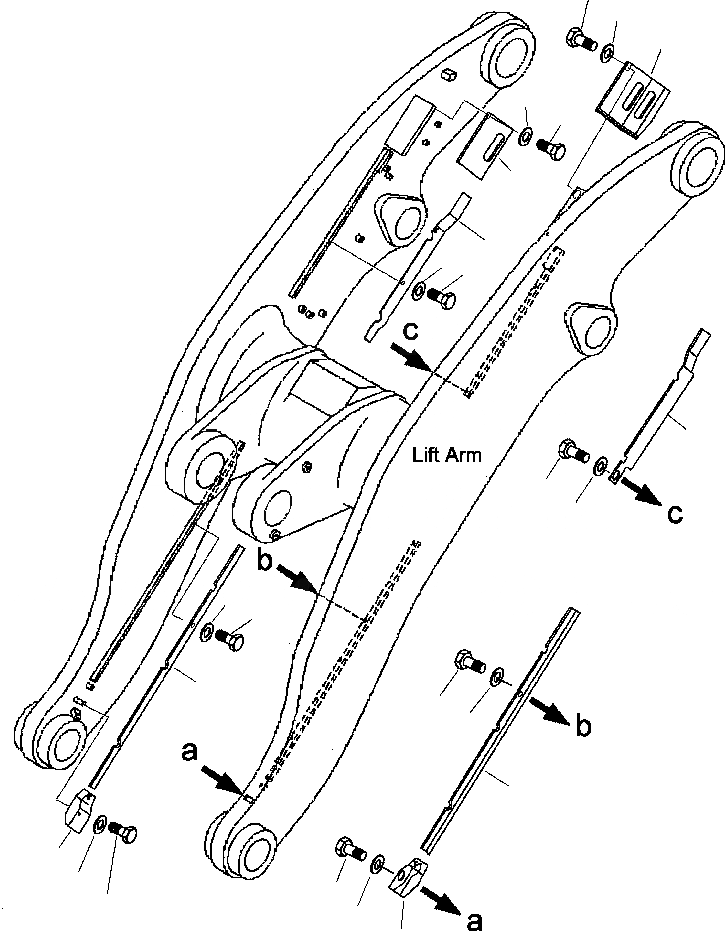 c
Lift Arm
c
b
b
a
a