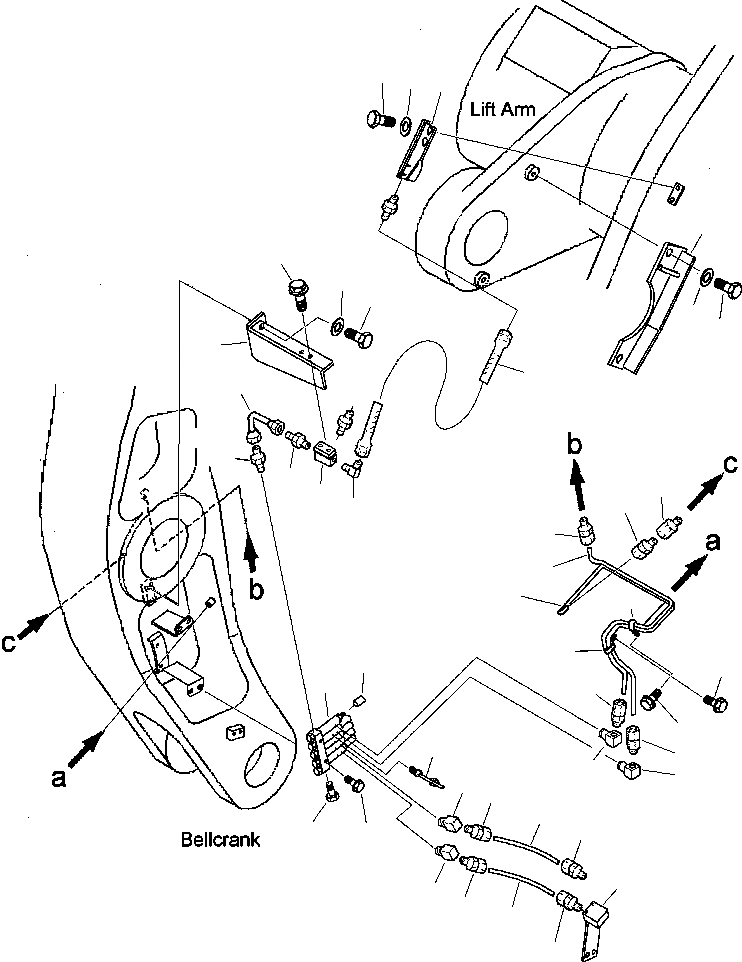 Lift Arm

b

c

a

b

c

a

Bellcrank