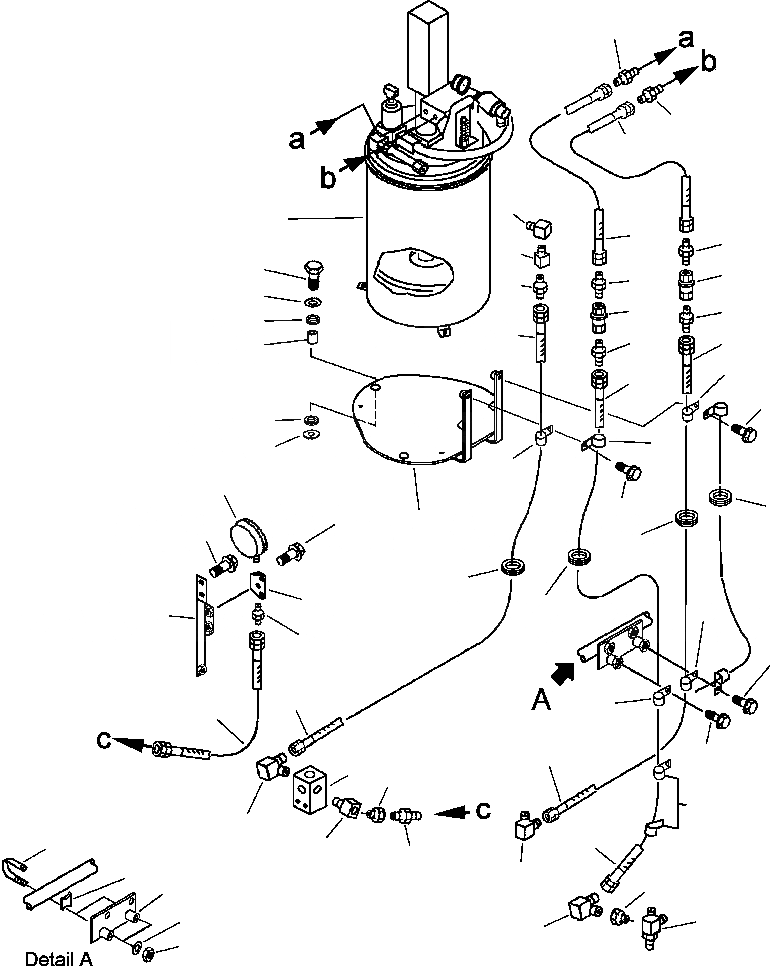 a
b
a
b
A
c
c
Detail A