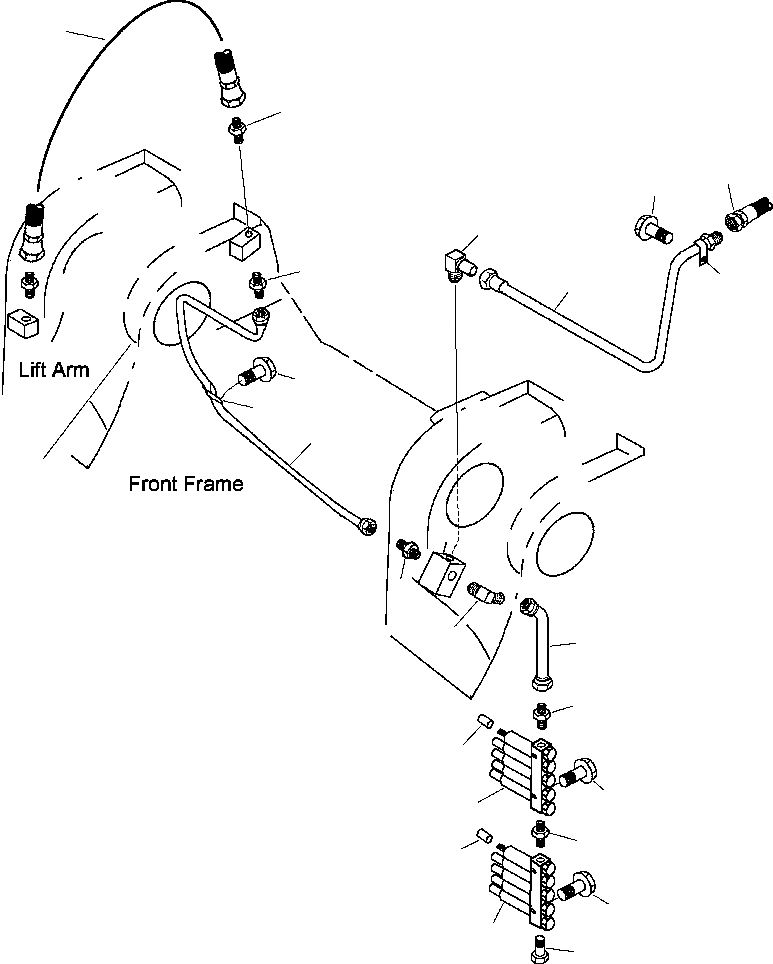 Lift Arm

Front Frame