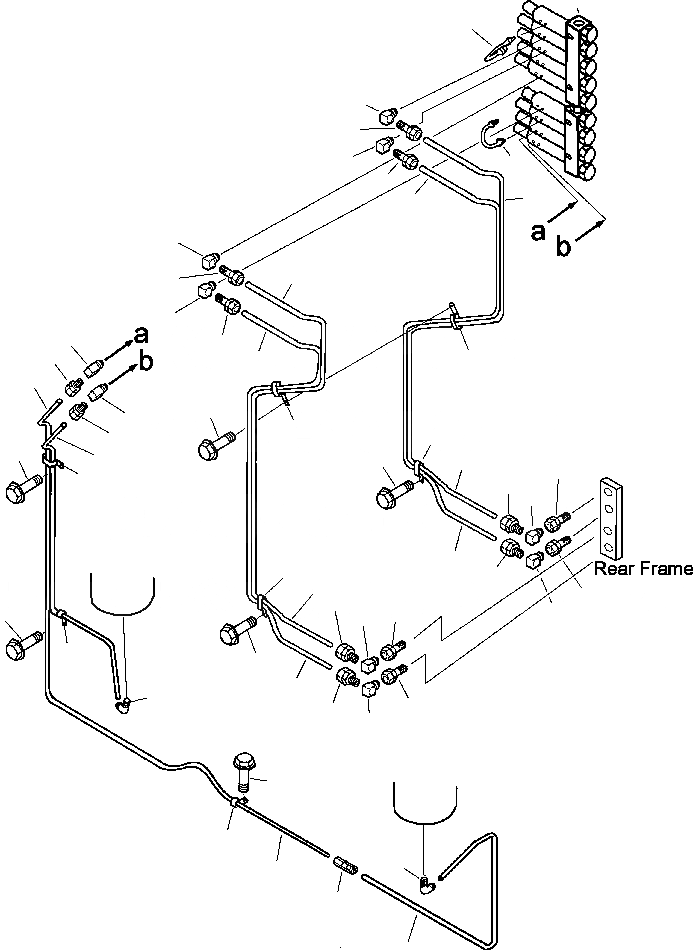 a
b
a
b
Rear Frame