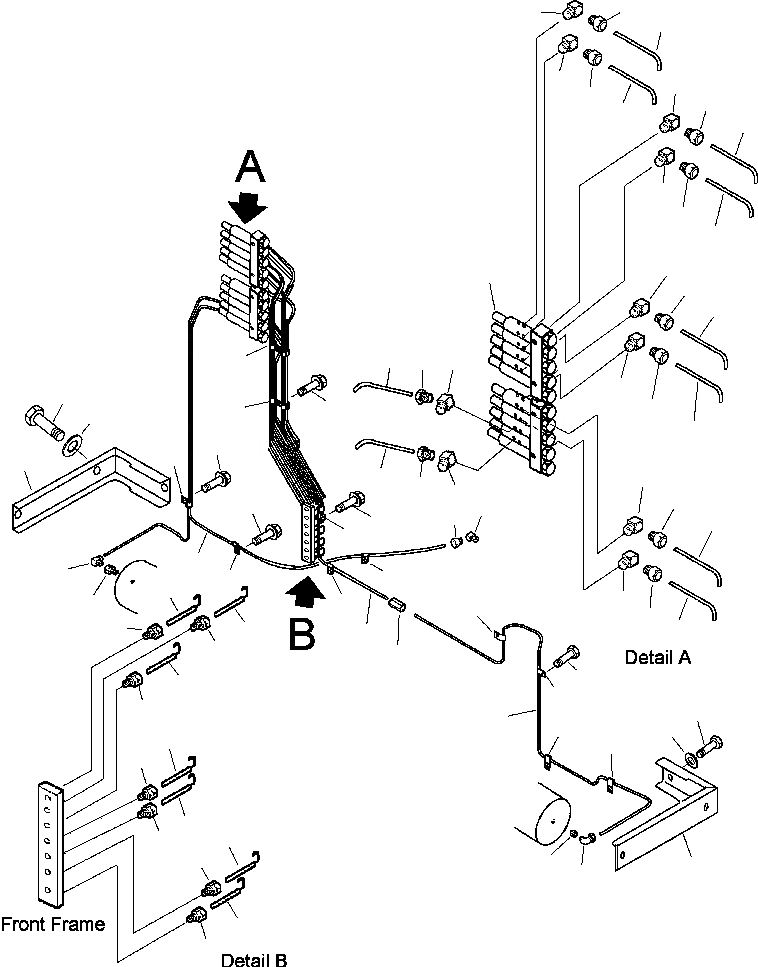 A
B
Detail A
Front Frame
Detail B