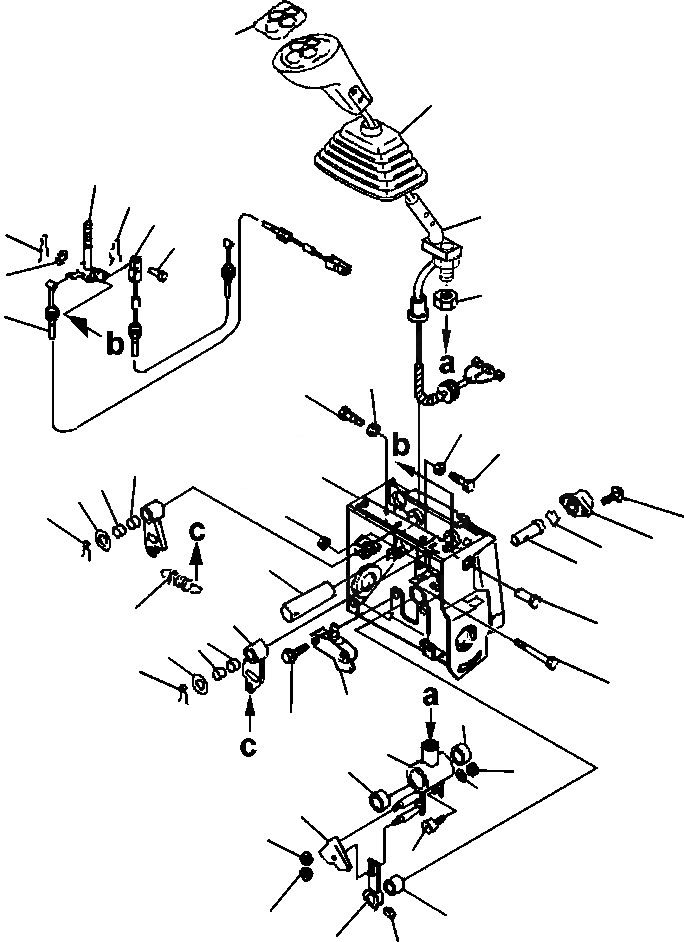 b
a
b
c
c
a