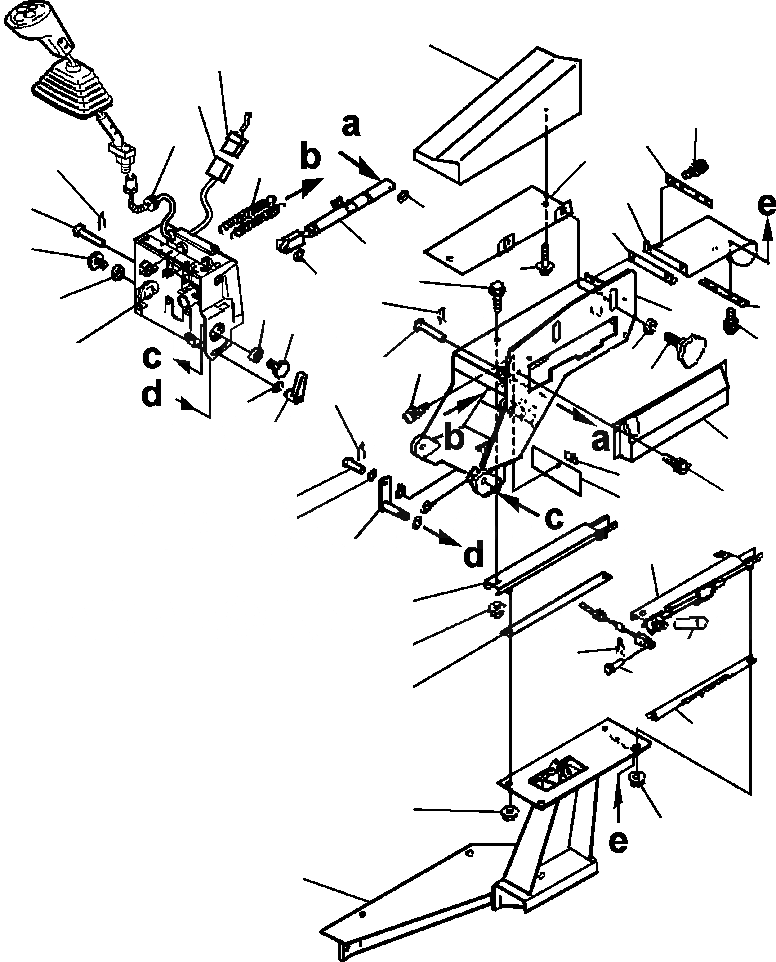 a
b
e
c
d
b
a
c
d
e