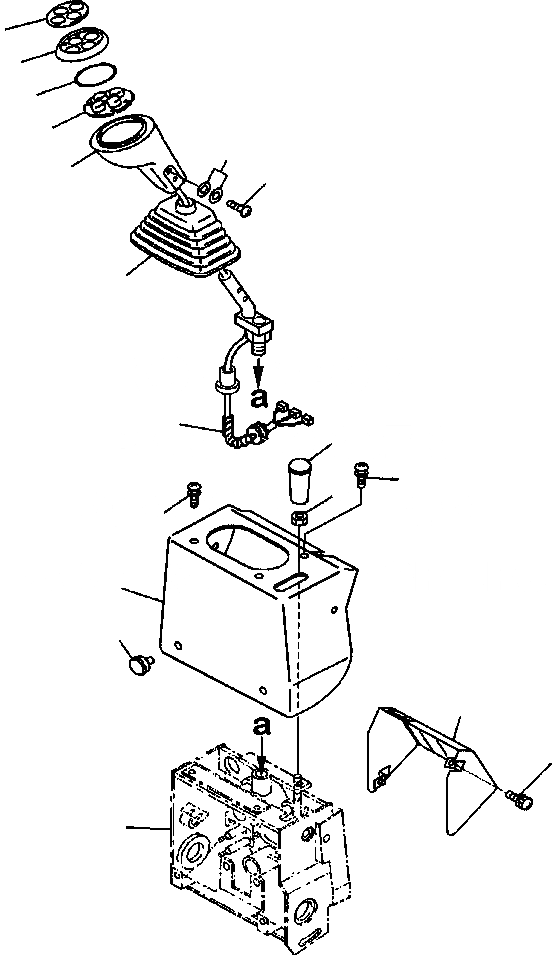 a
a