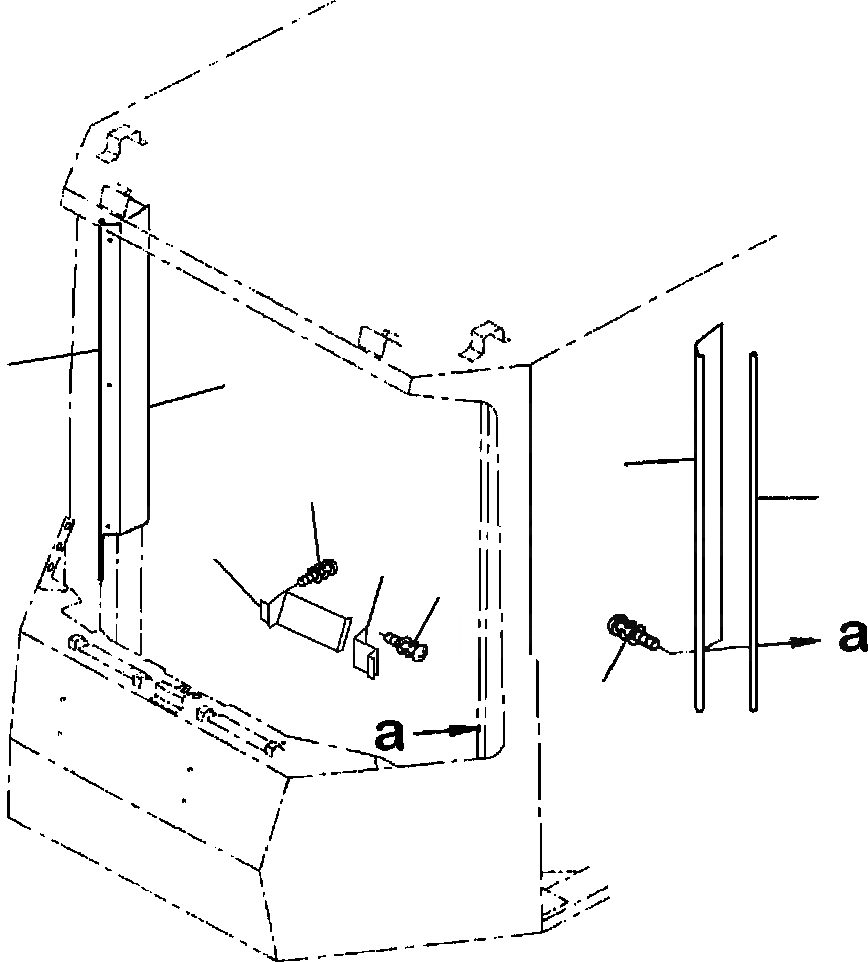 a
a