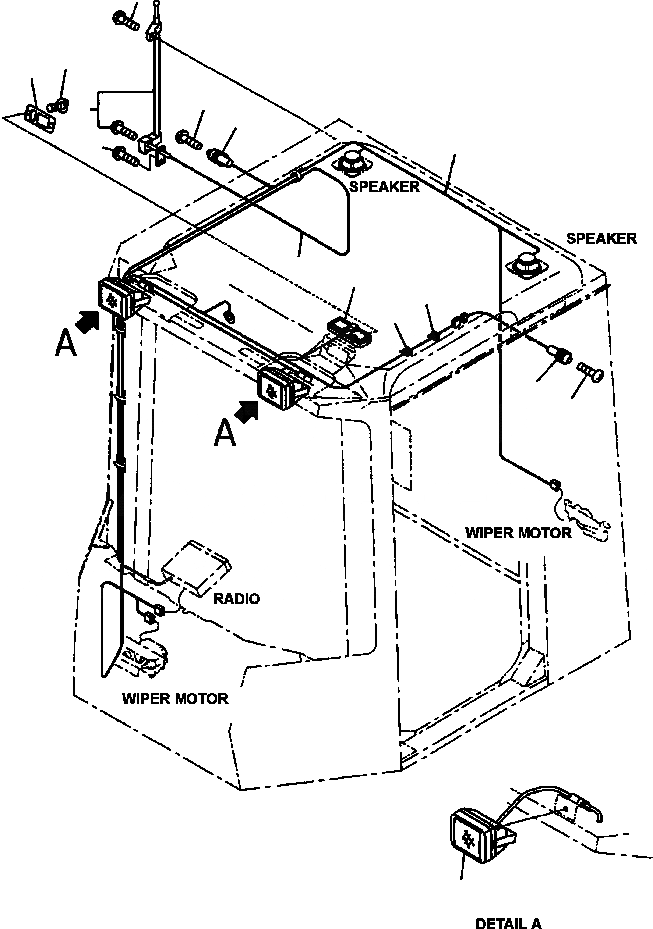 SPEAKER

SPEAKER

A

A

WIPER MOTOR

RADIO

WIPER MOTOR

DETAIL A