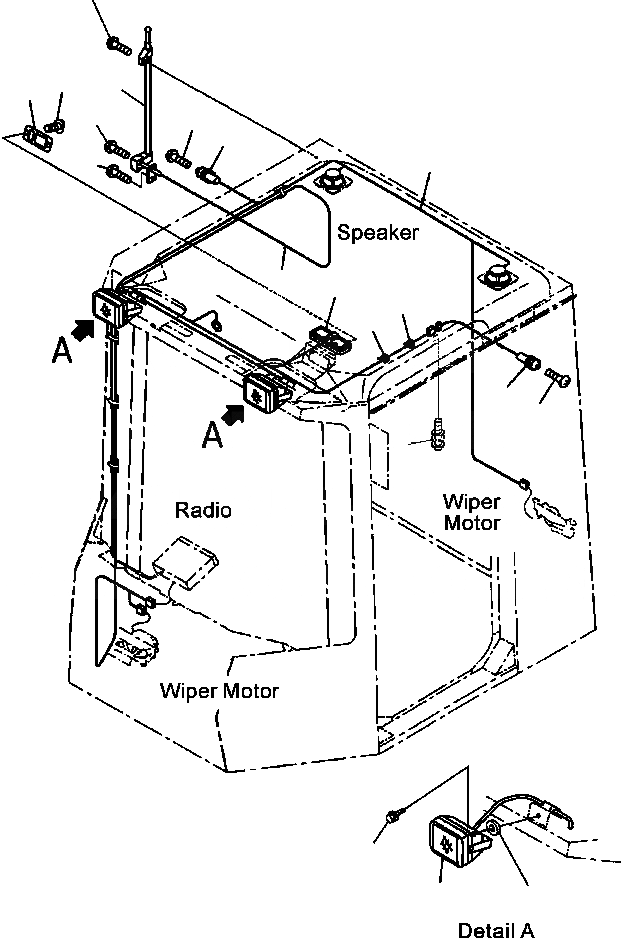 Speaker

A

A

Radio

Wiper Motor

Wiper Motor

Detail A