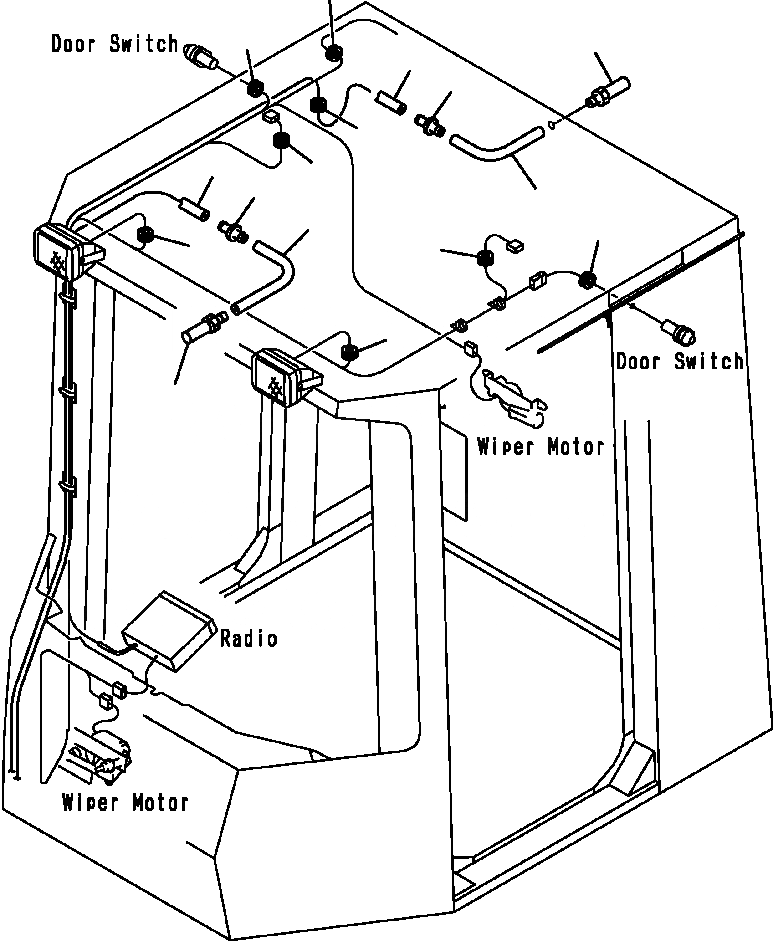 Door Switch

Door Switch

Wiper Motor

Radio

Wiper Motor