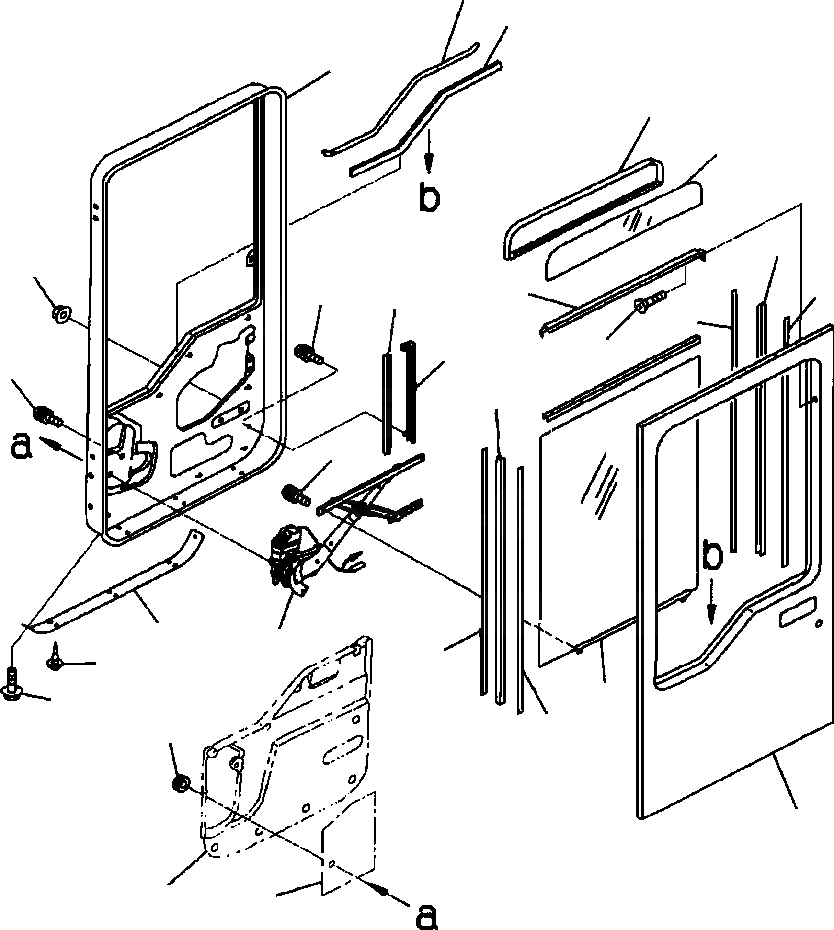 b
a
b
a