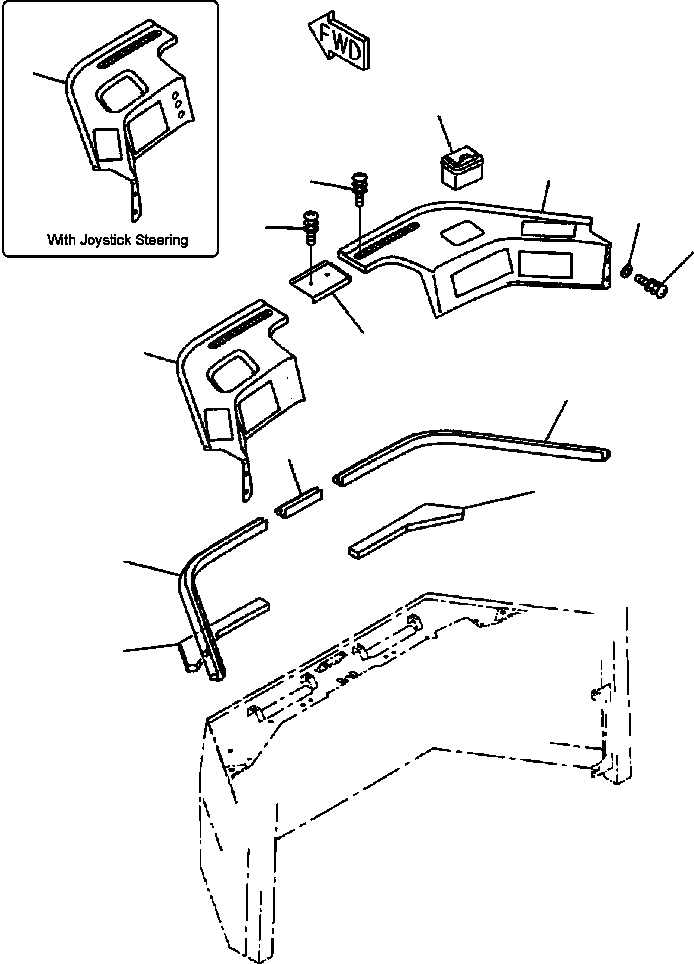 With Joystick Steering

FWD