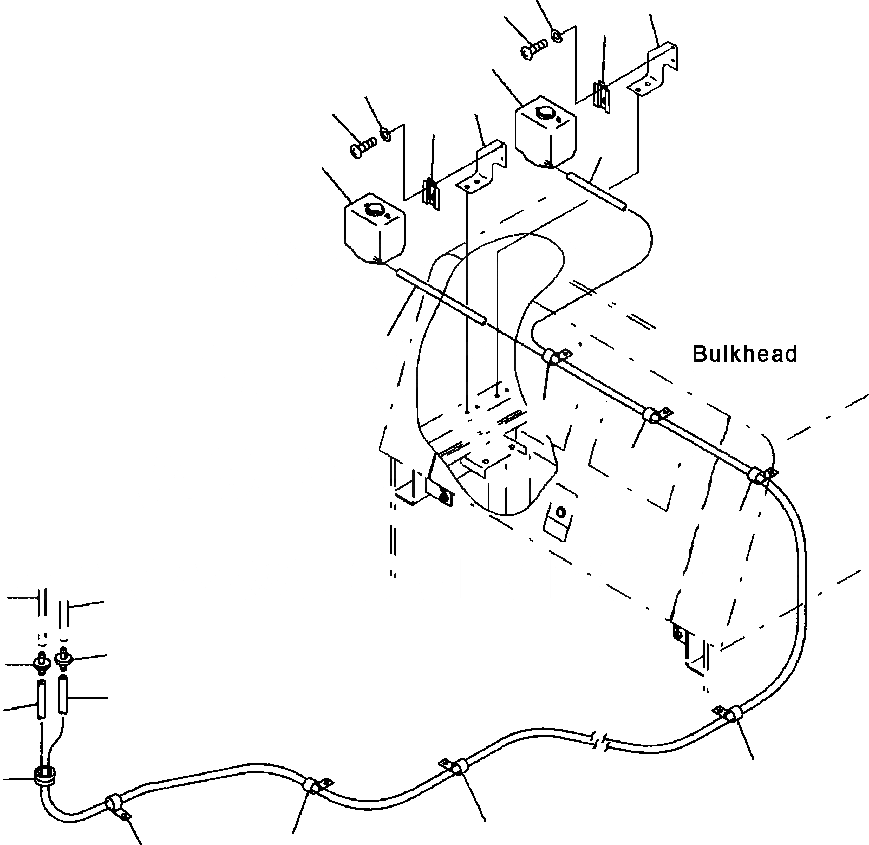 Bulkhead