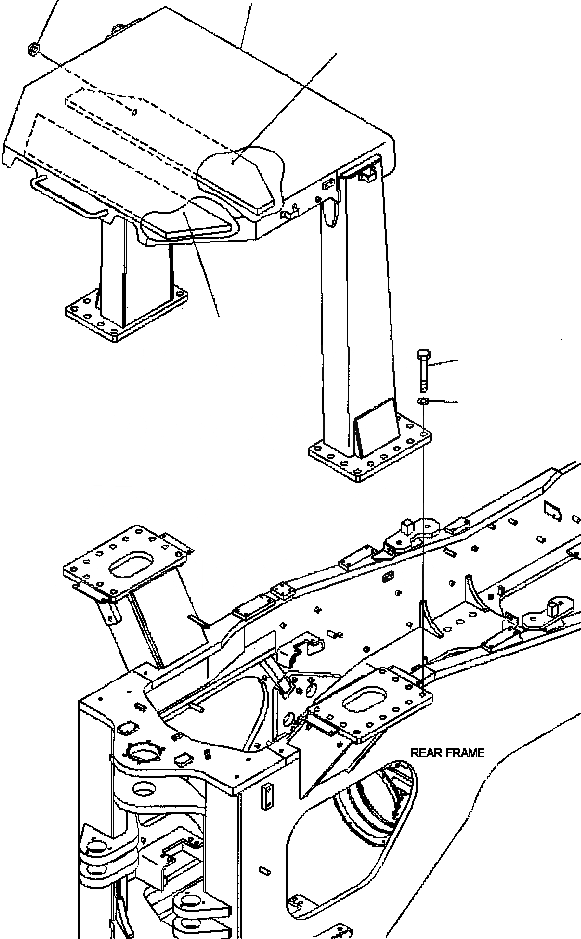 REAR FRAME