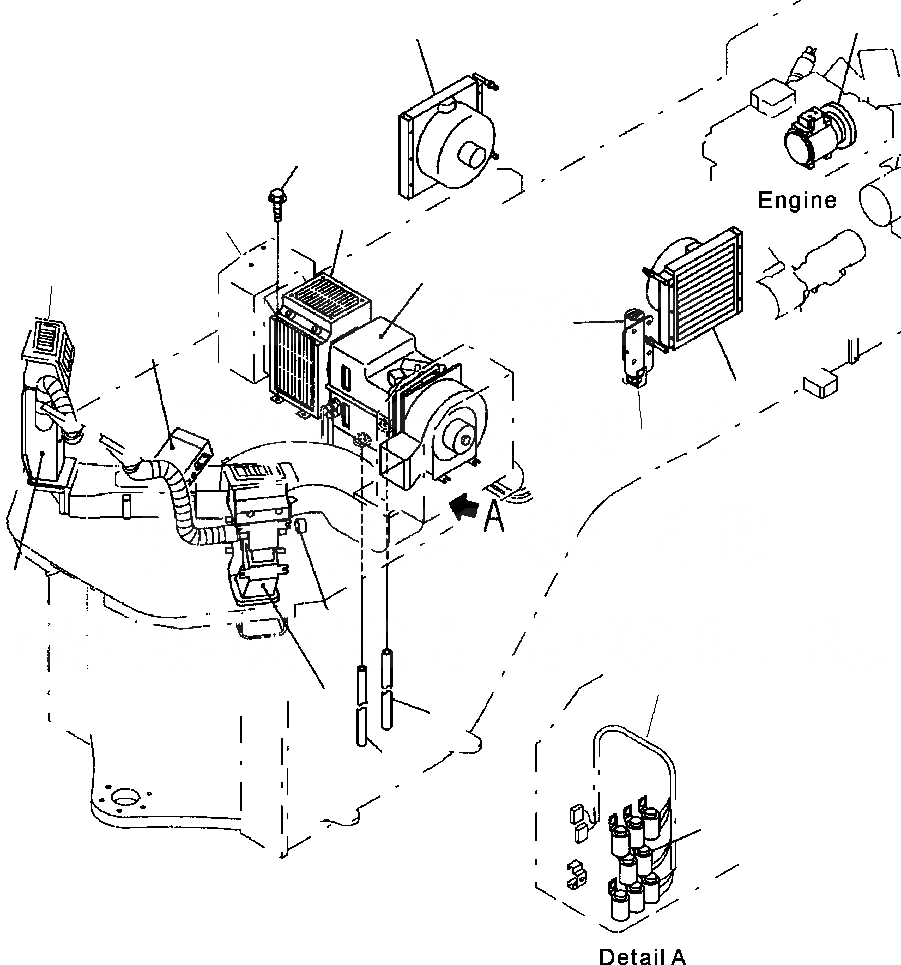 Engine

A

Detail A