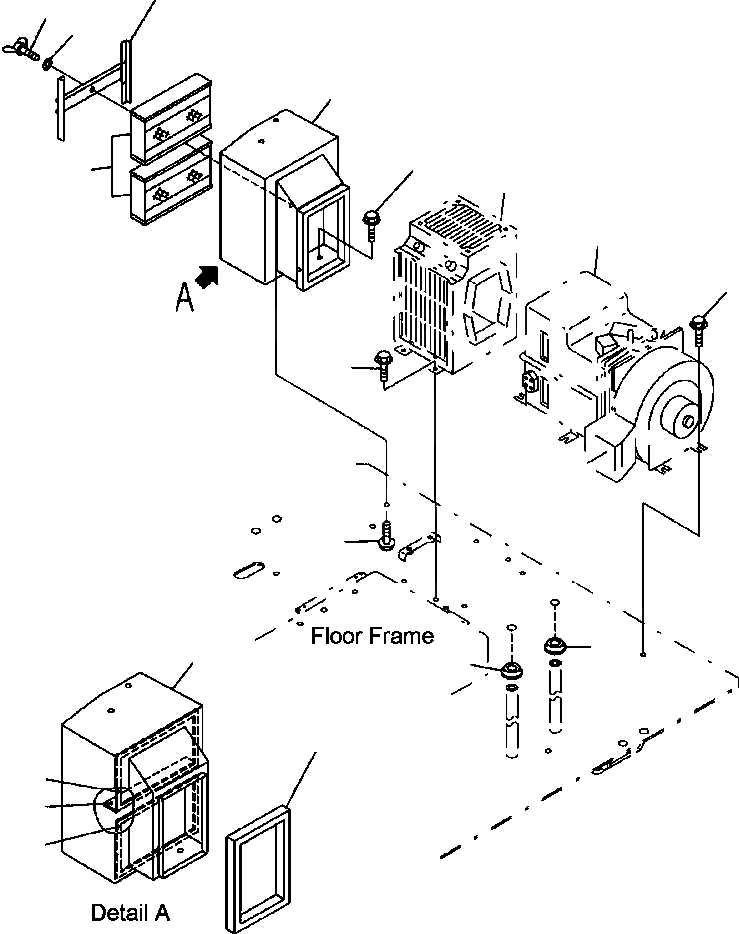 A

Floor Frame

Detail A