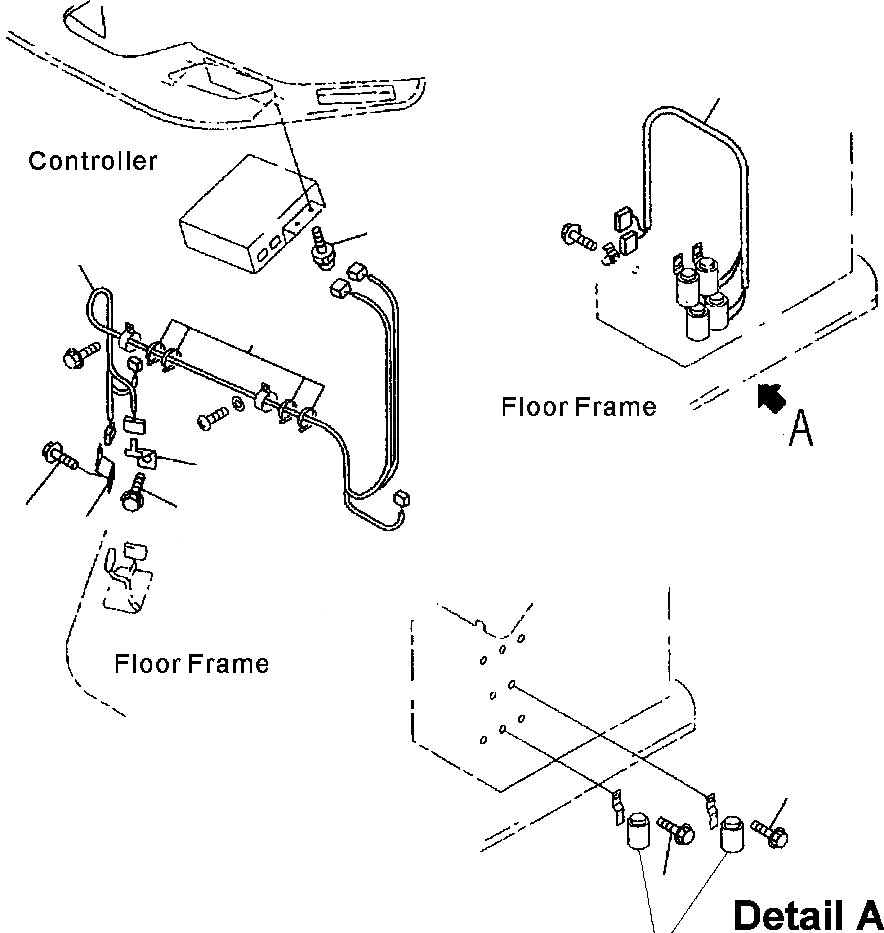 Controller

Floor Frame

A

Floor Frame

Detail A