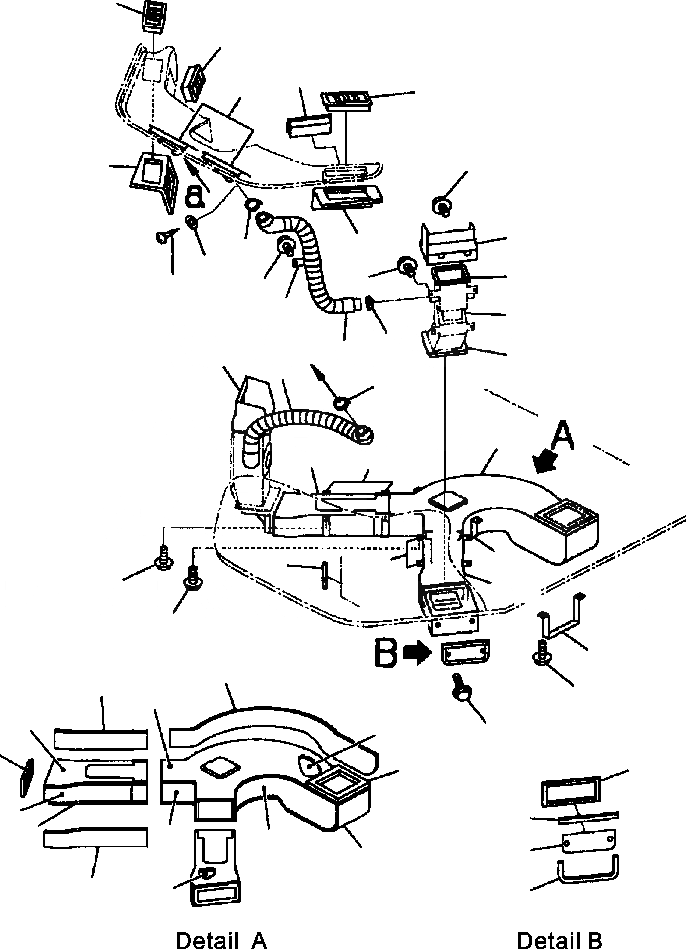 a

A

B

Detail A

Detail B