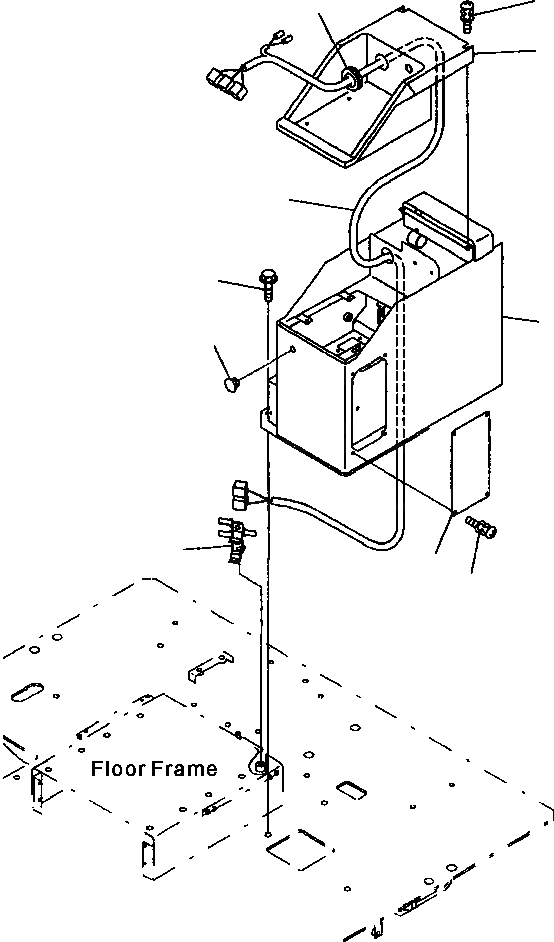 Floor Frame