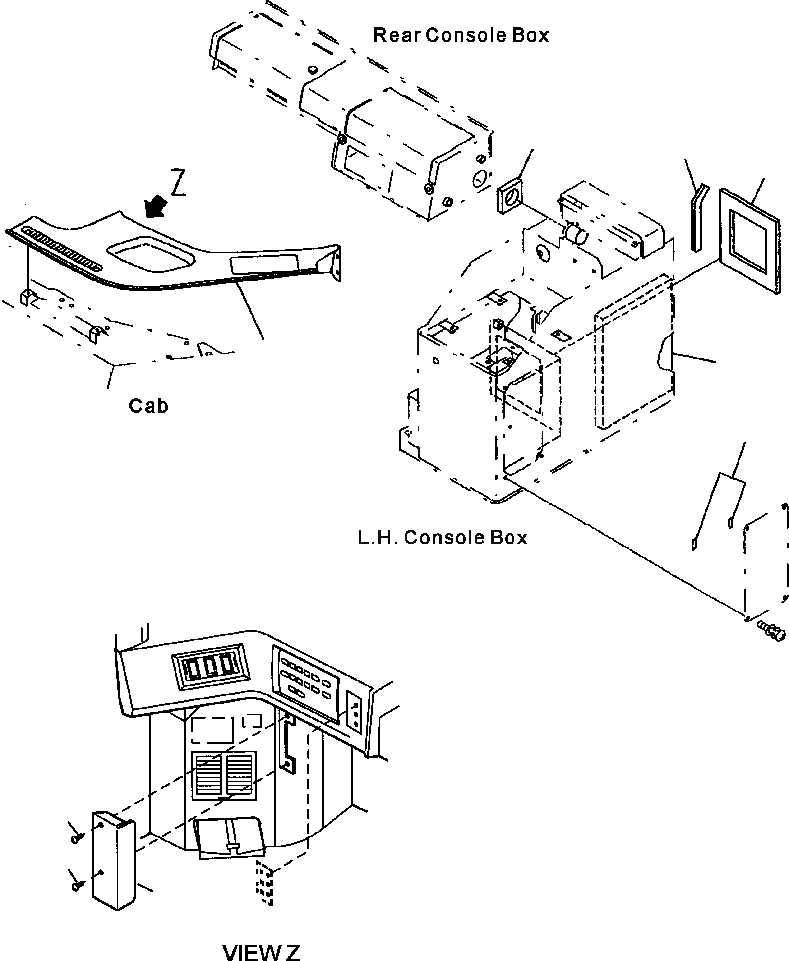 Rear Console Box

Z

Cab

L.H. Console Box

VIEW Z