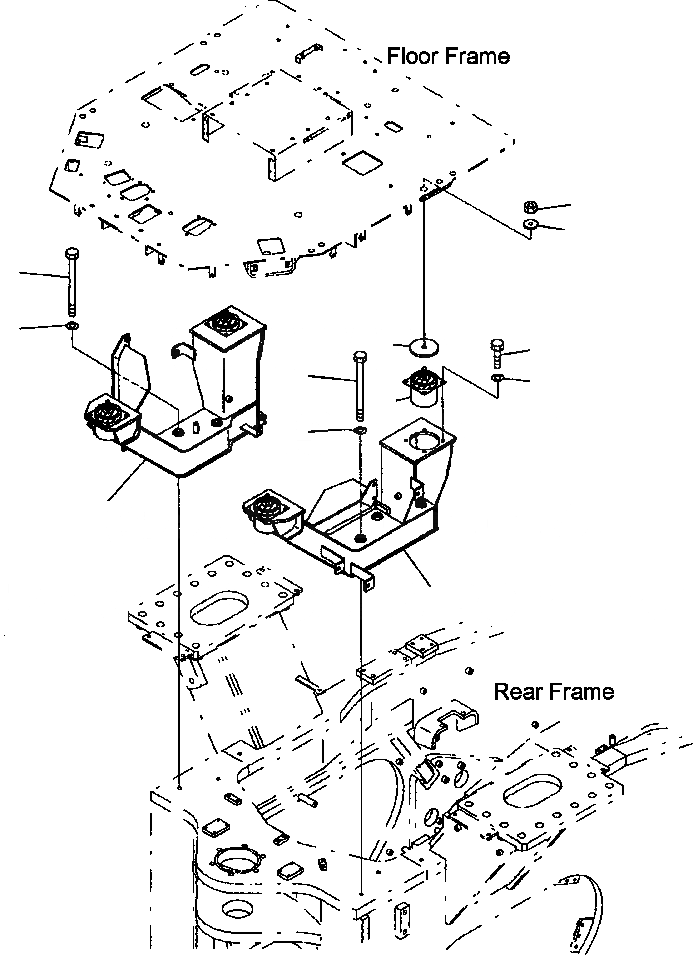 Floor Frame

Rear Frame