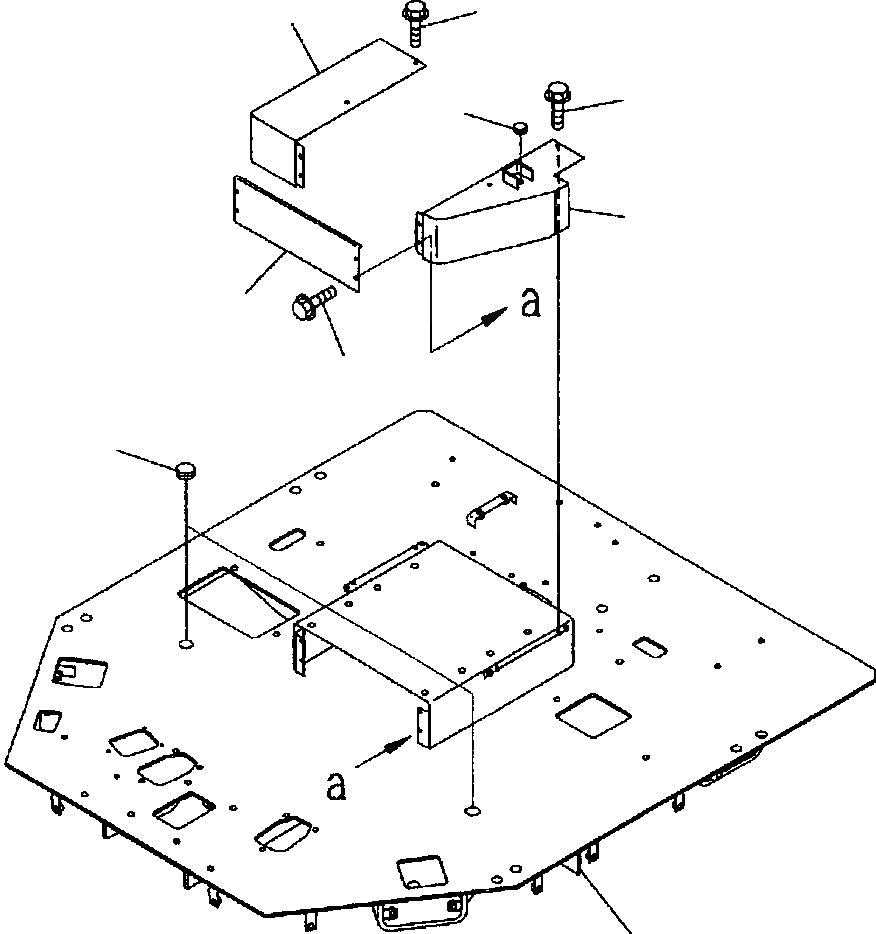 a

a