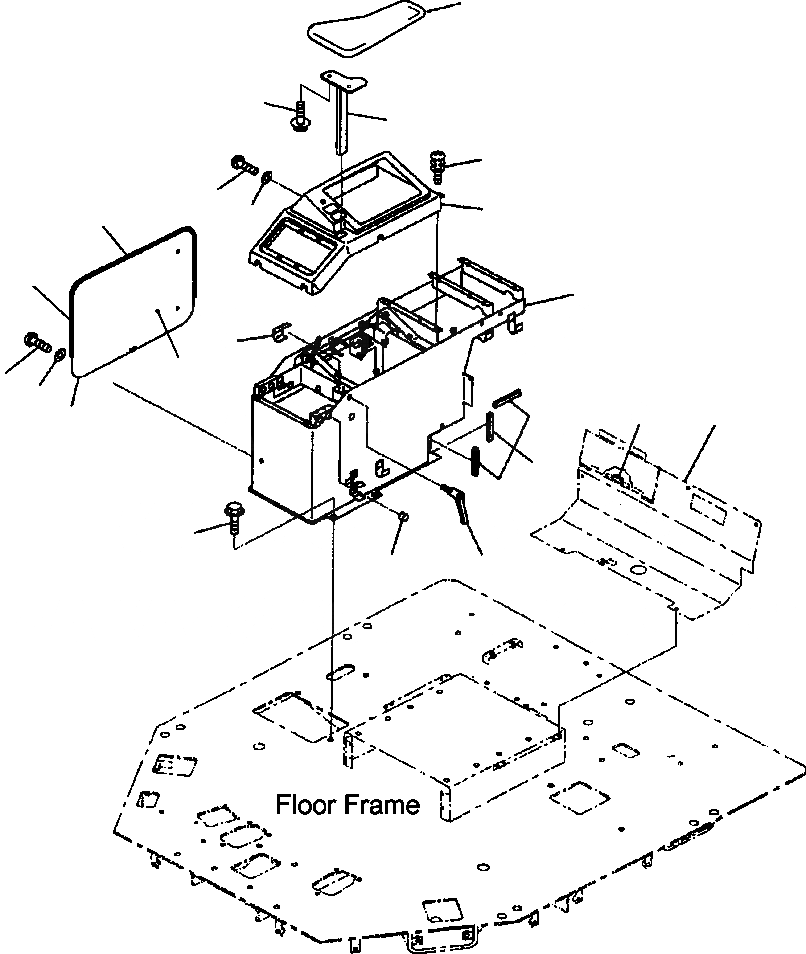 Floor Frame