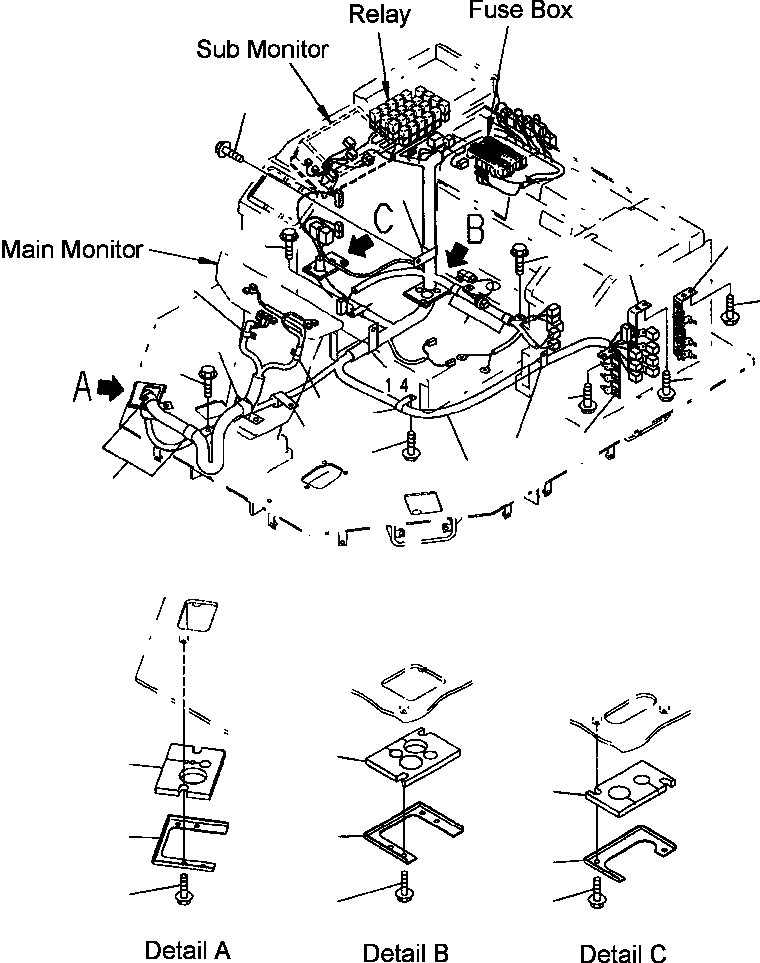 Relay
Fuse Box
Sub Monitor
Main Monitor
C
B
A
14

Detail A
Detail B
Detail C