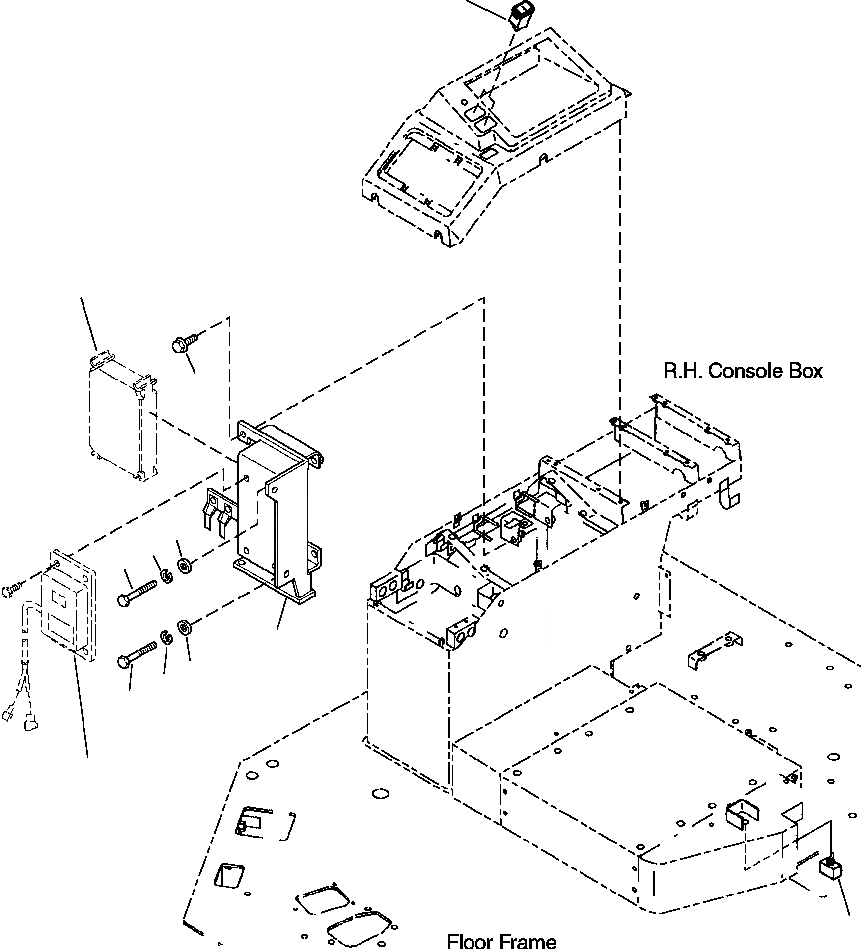 R.H. Console Box

Floor Frame