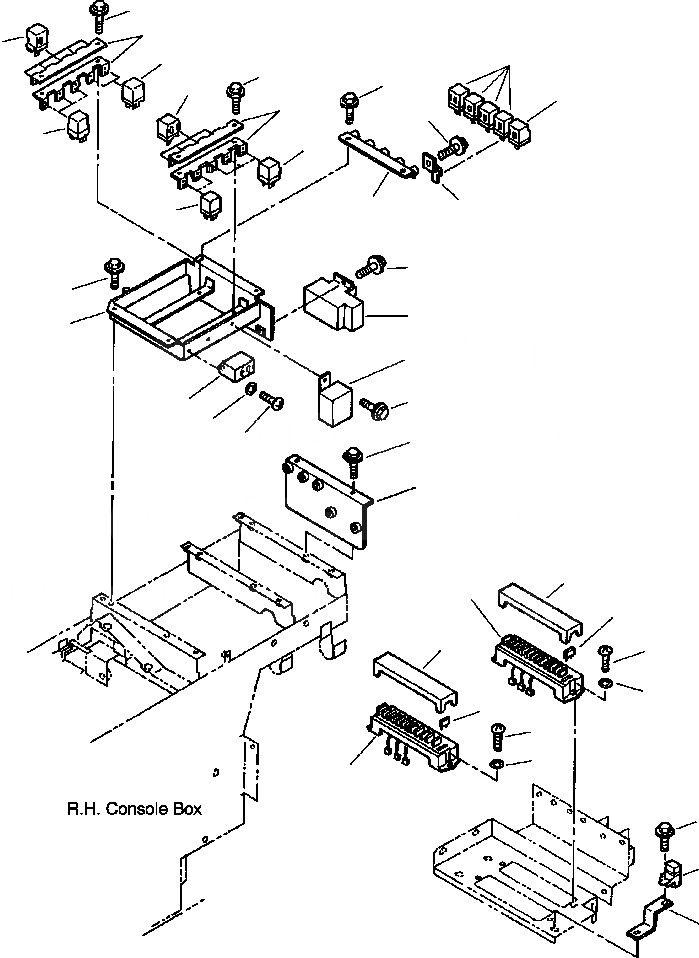 R.H. Console Box