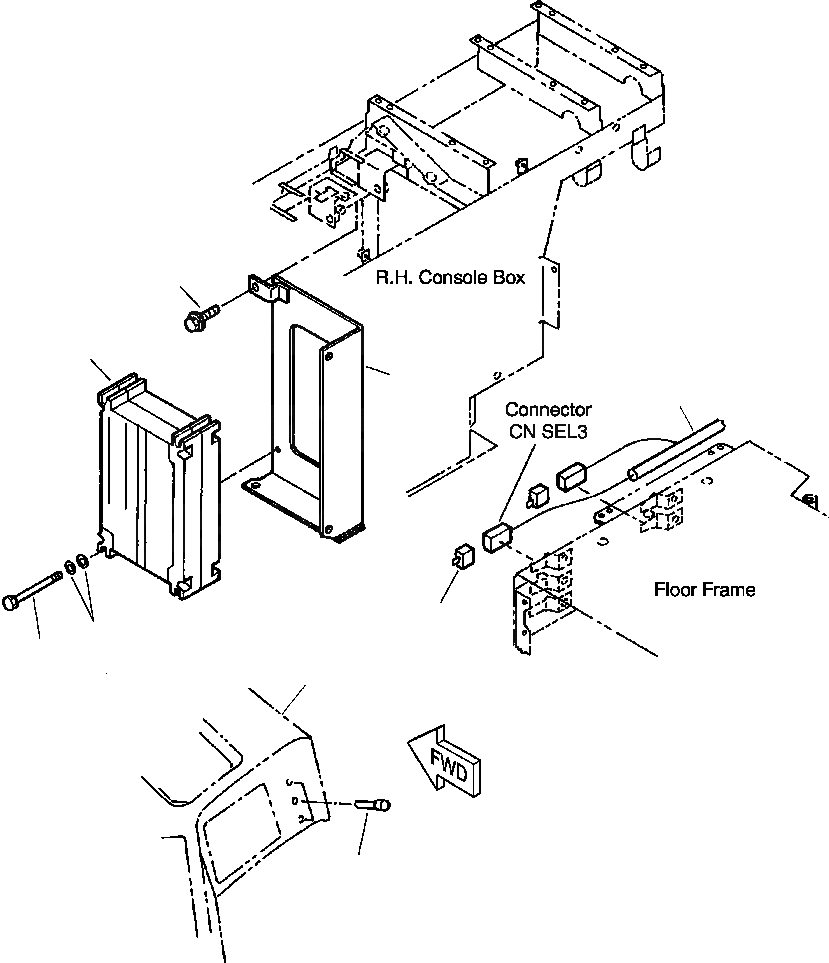 R.H. Console Box

Connector
CN SEL3

Floor Frame

FWD