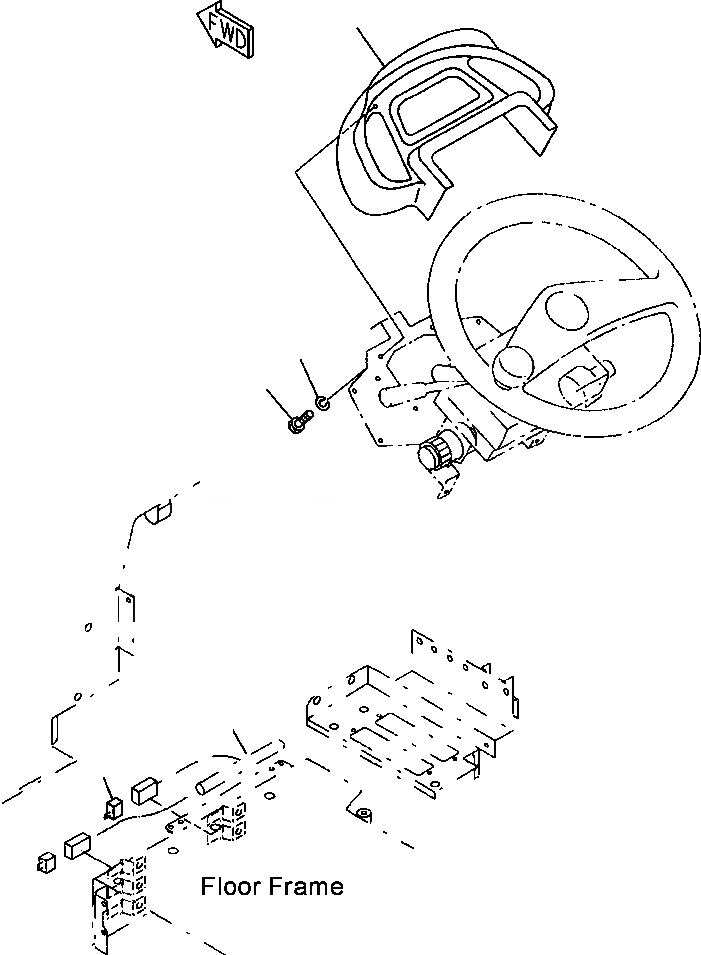 FWD

Floor Frame