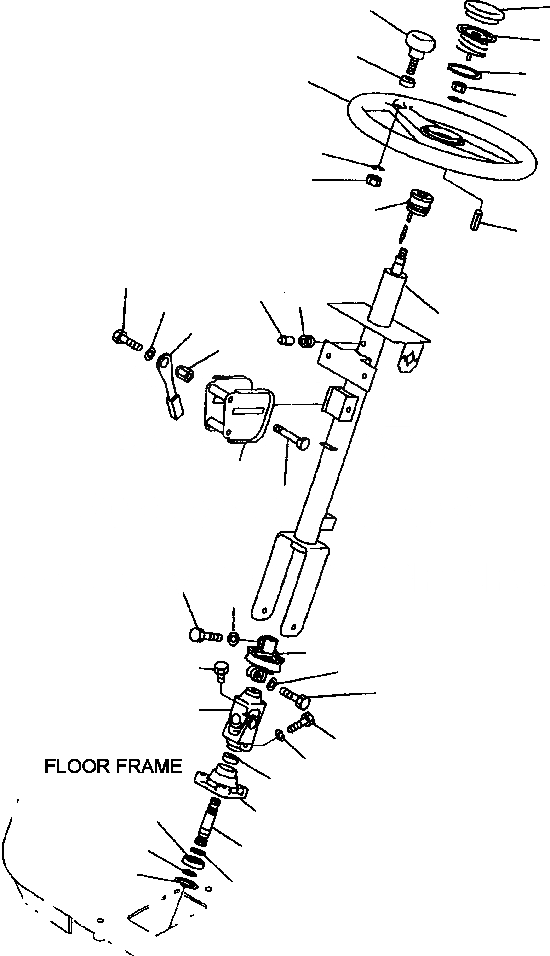 FLOOR FRAME