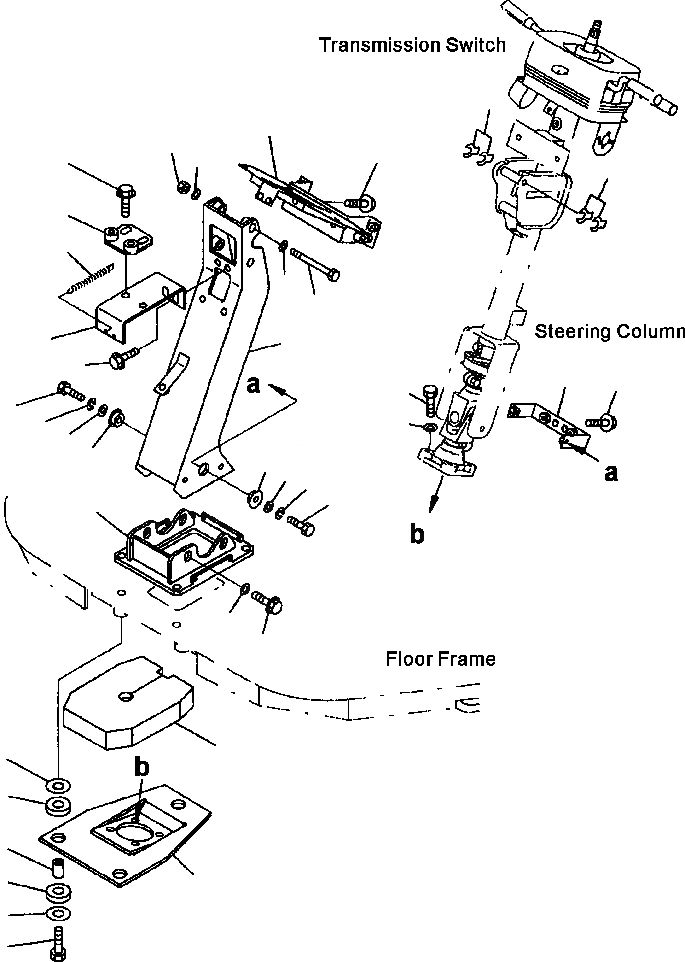 Transmission Switch

Steering Column

a

a

b

Floor Frame

b