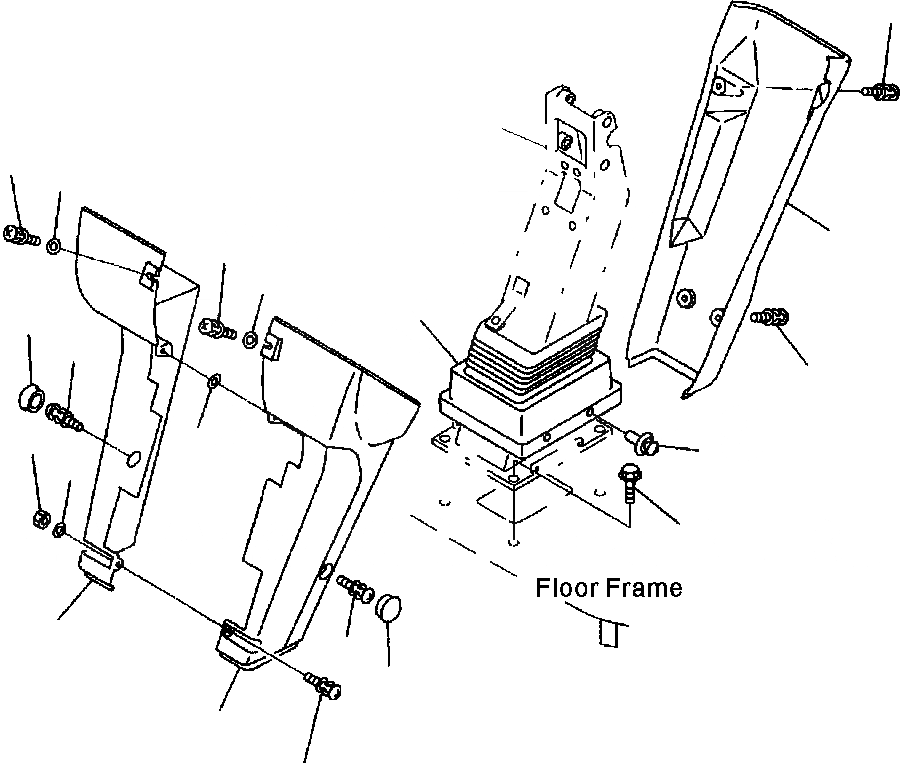 Floor Frame