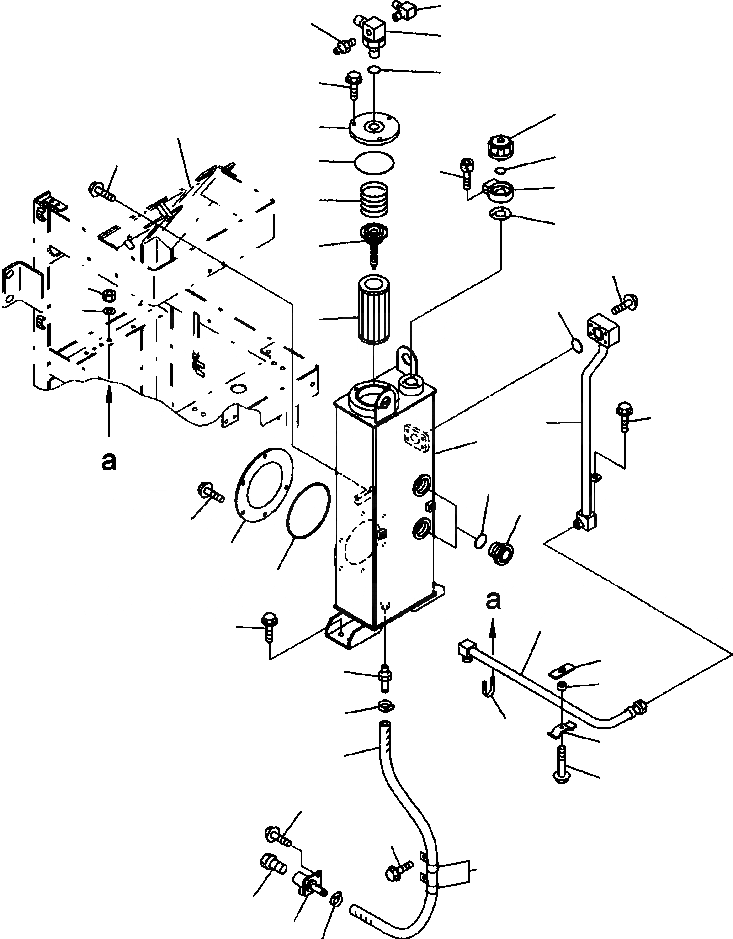 a

a