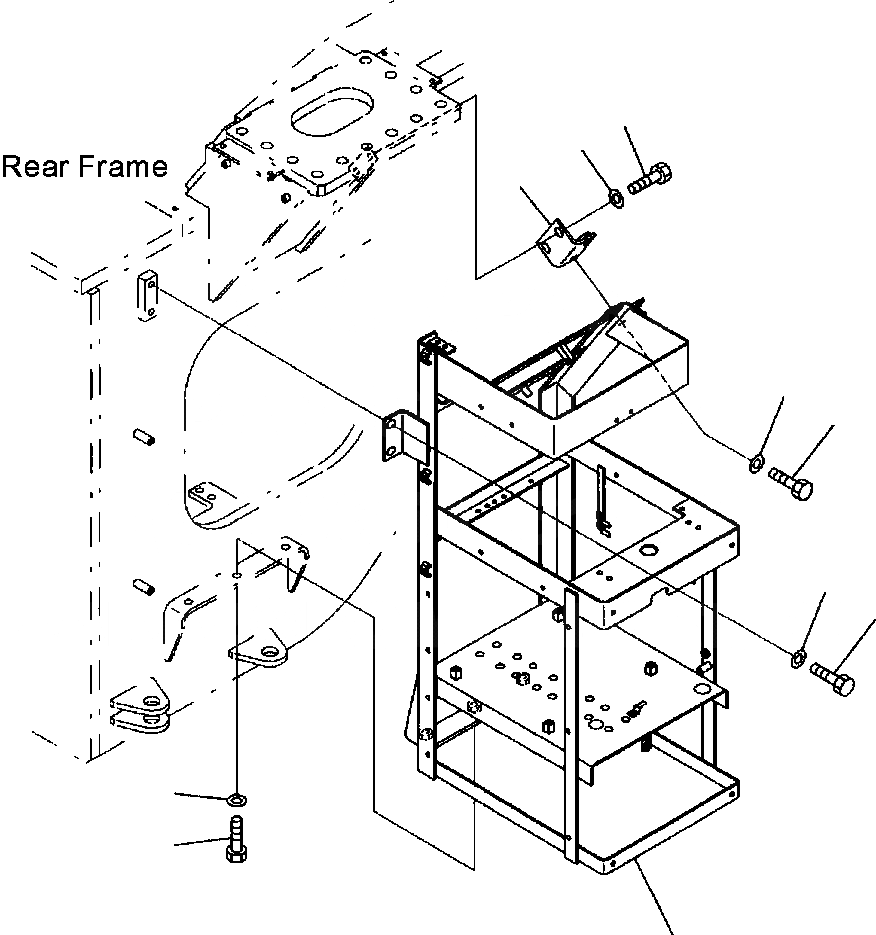 Rear Frame