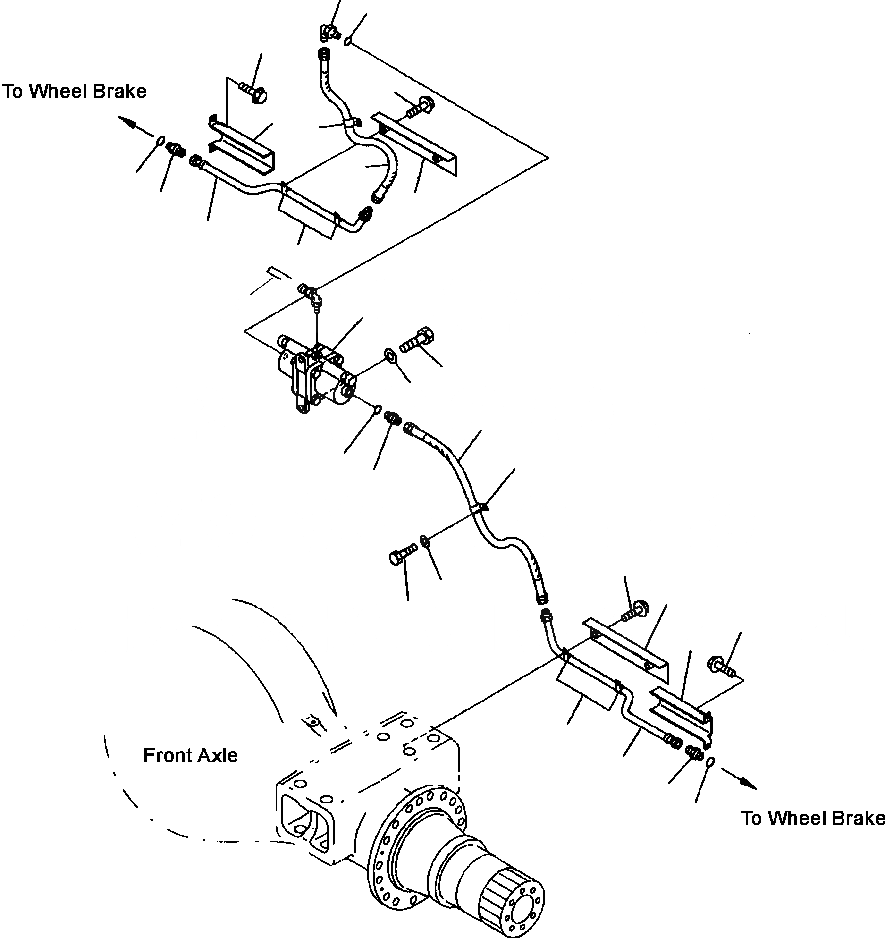 To Wheel Brake

Front Axle

To Wheel Brake