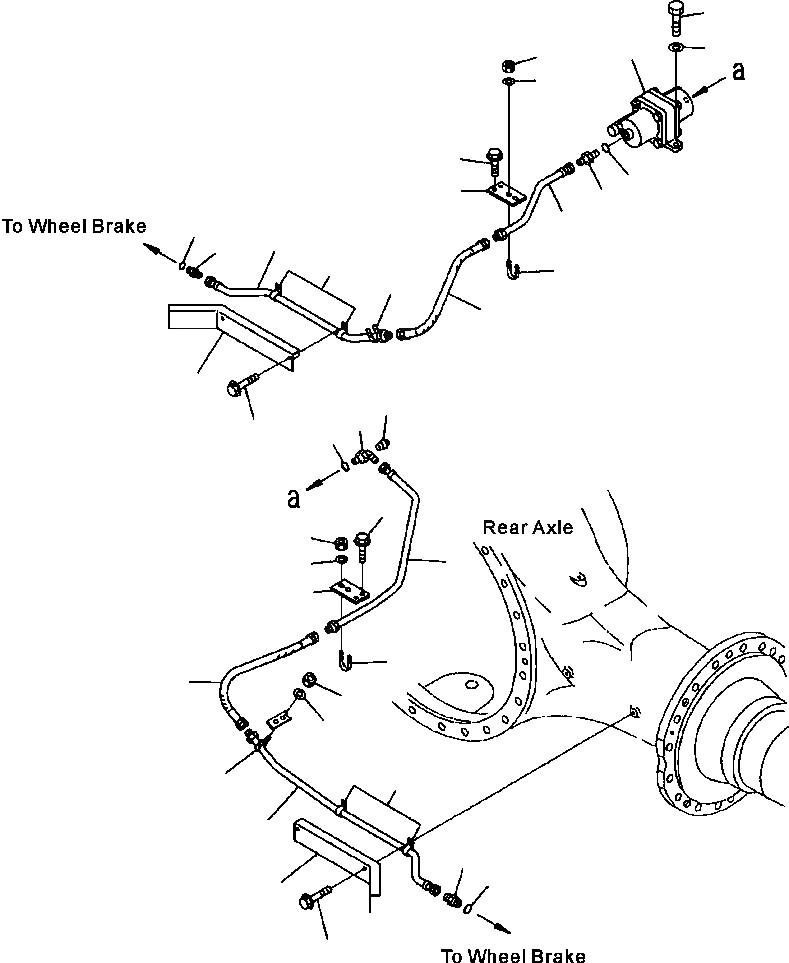 a

To Wheel Brake

a

Rear Axle

To Wheel Brake