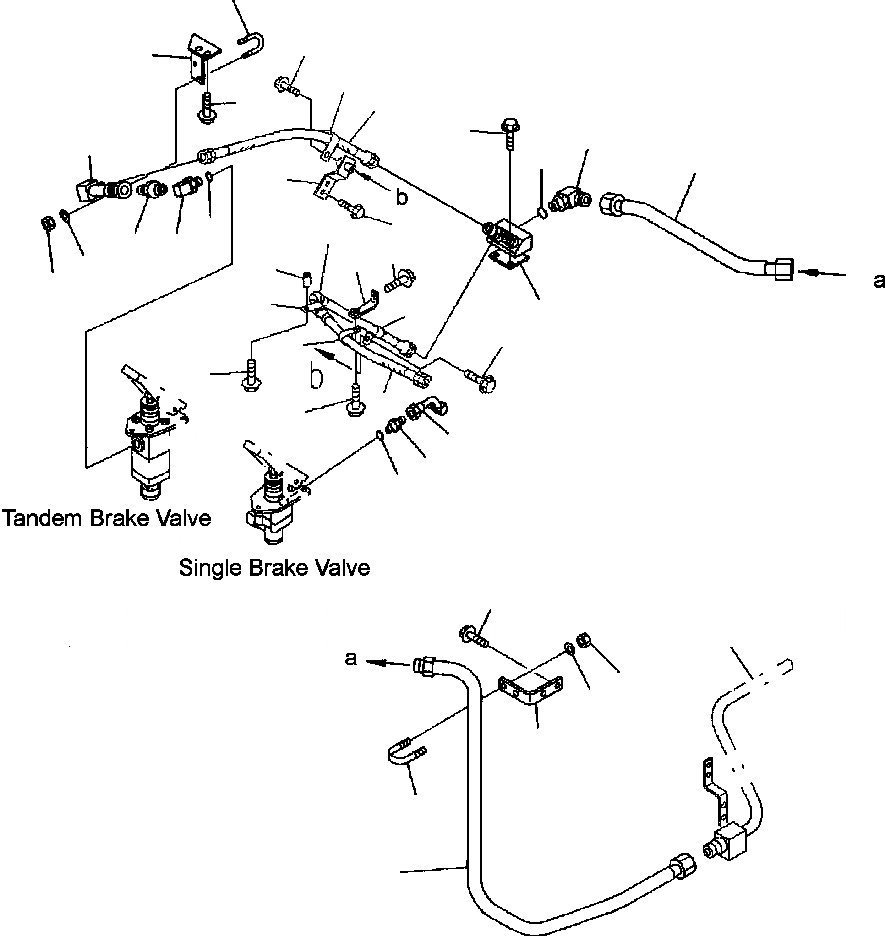 b

a

b

Tandem Brake Valve

Single Brake Valve

a