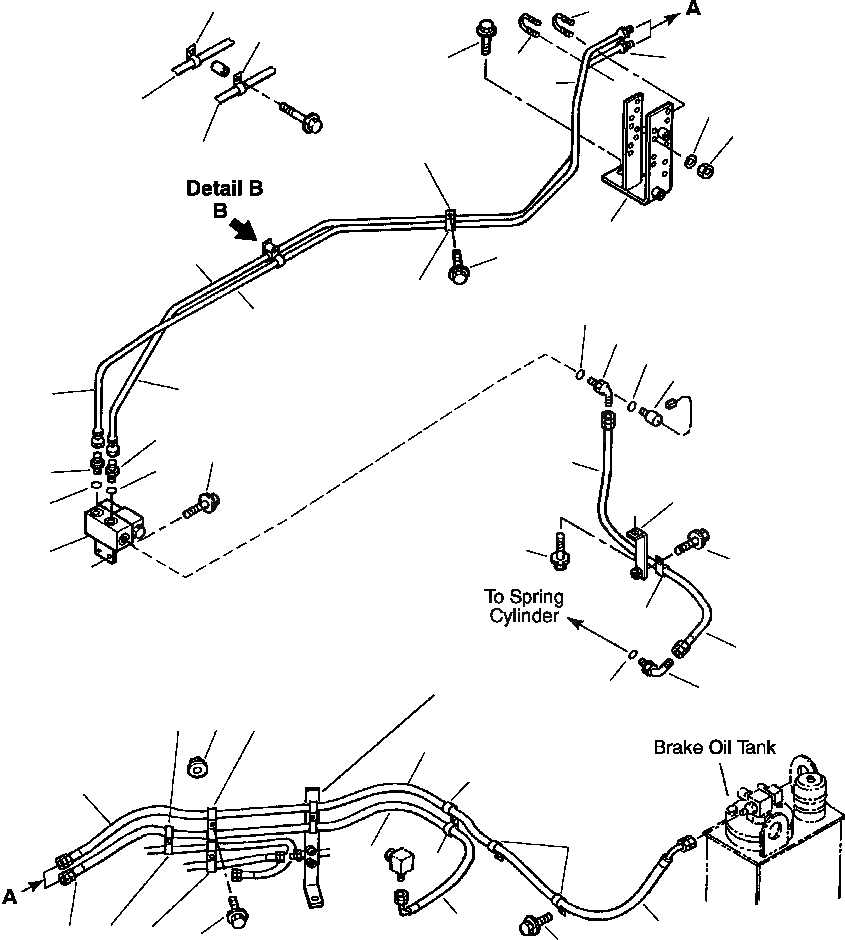 A

Detail B
B

To Spring Cylinder

Brake Oil Tank

A