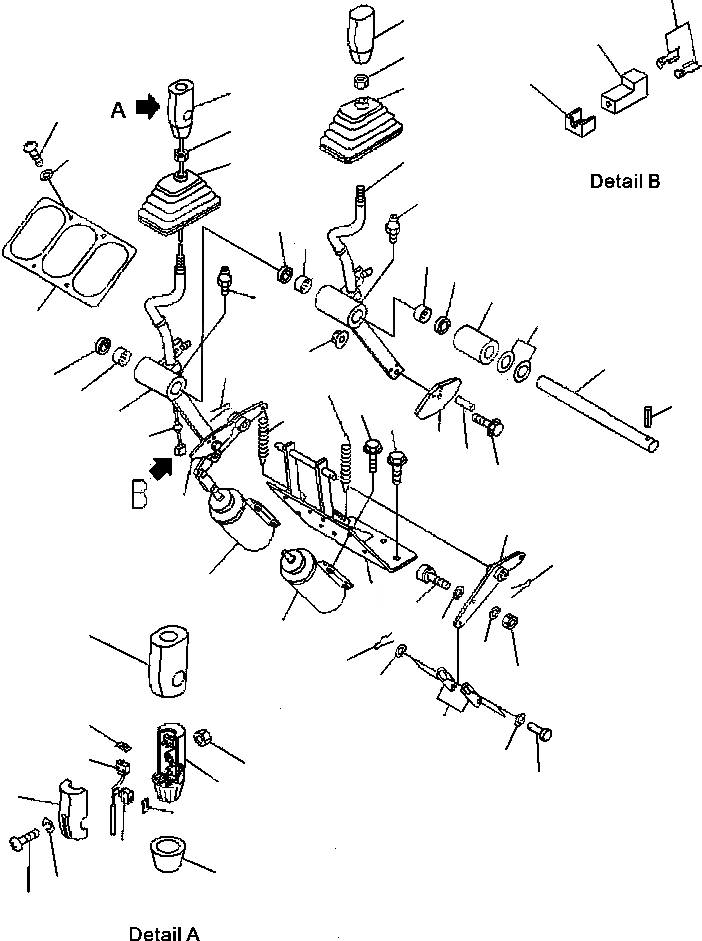 A

Detail B

B

Detail A