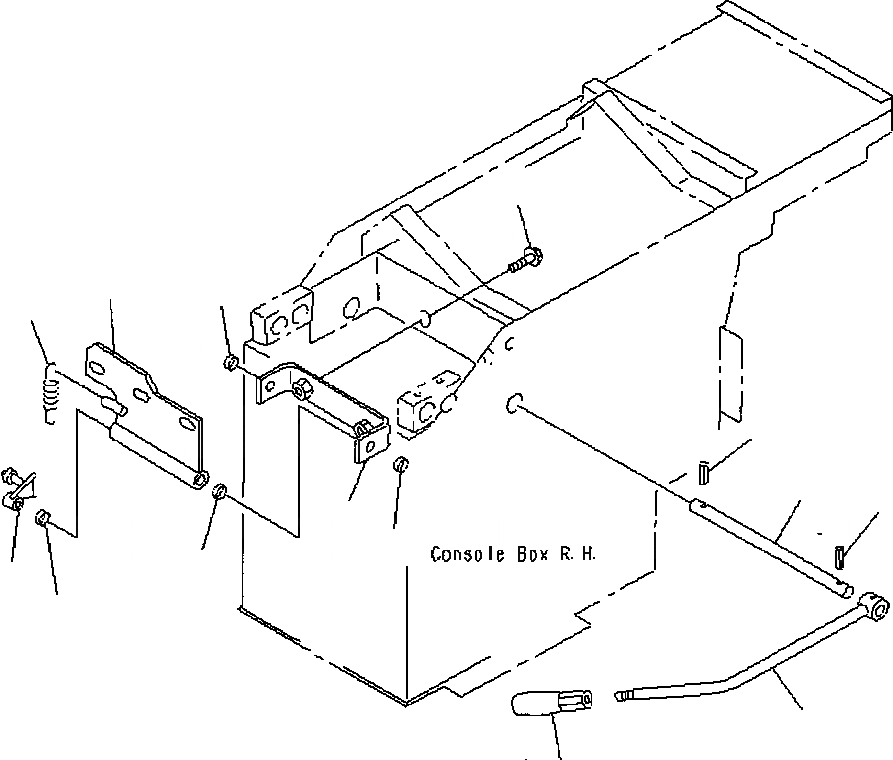 Console Box R. H.