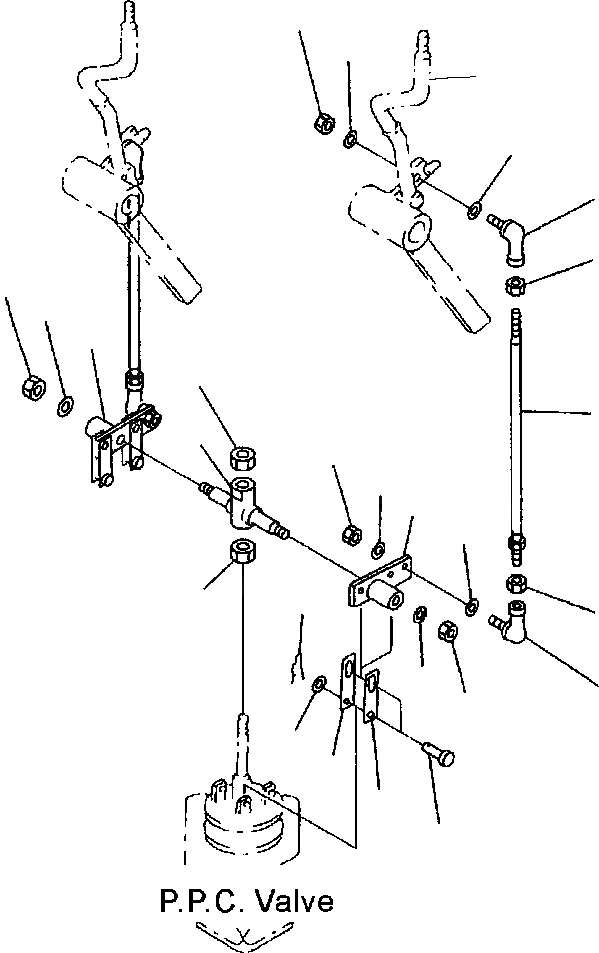 P.P.C. Valve