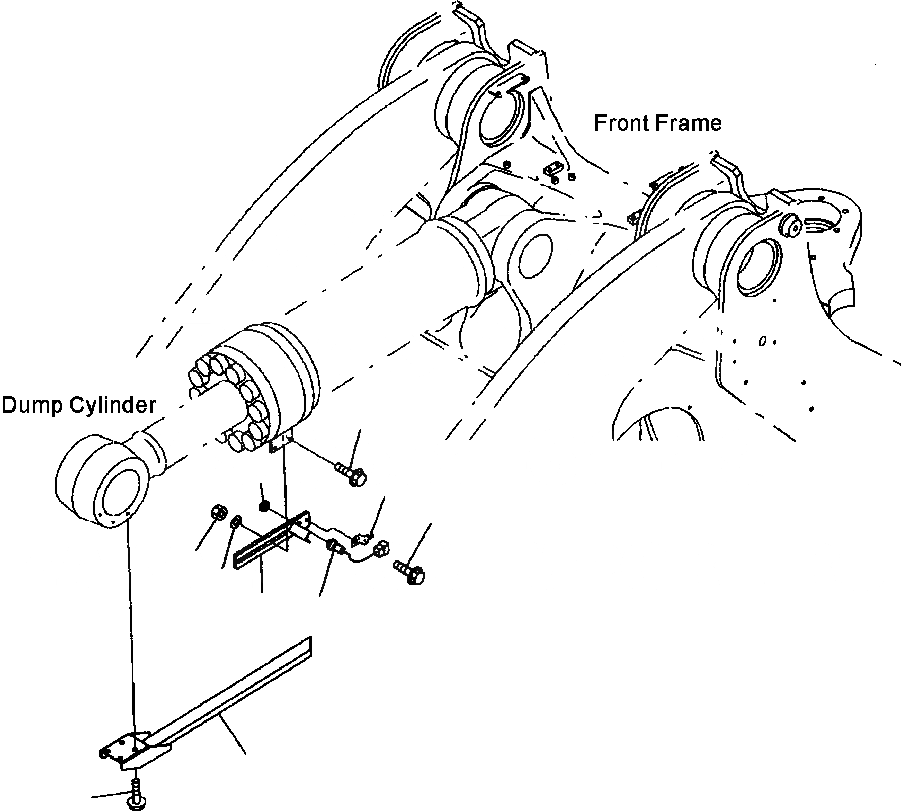 Front Frame

Dump Cylinder