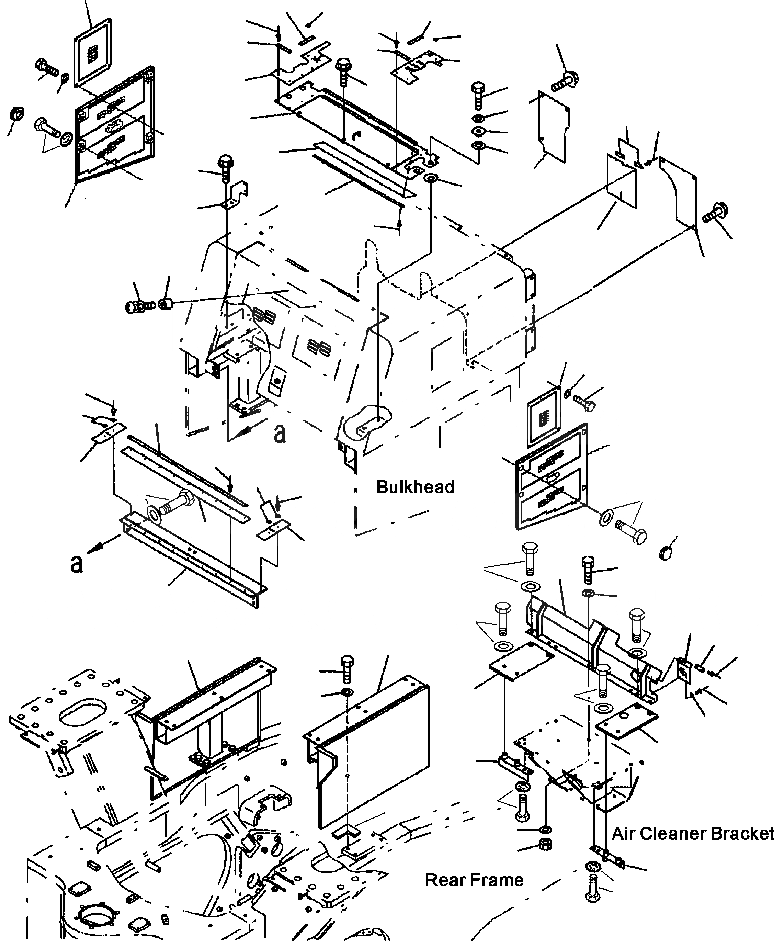 a

Bulkhead

a

Air Cleaner Bracket

Rear Frame