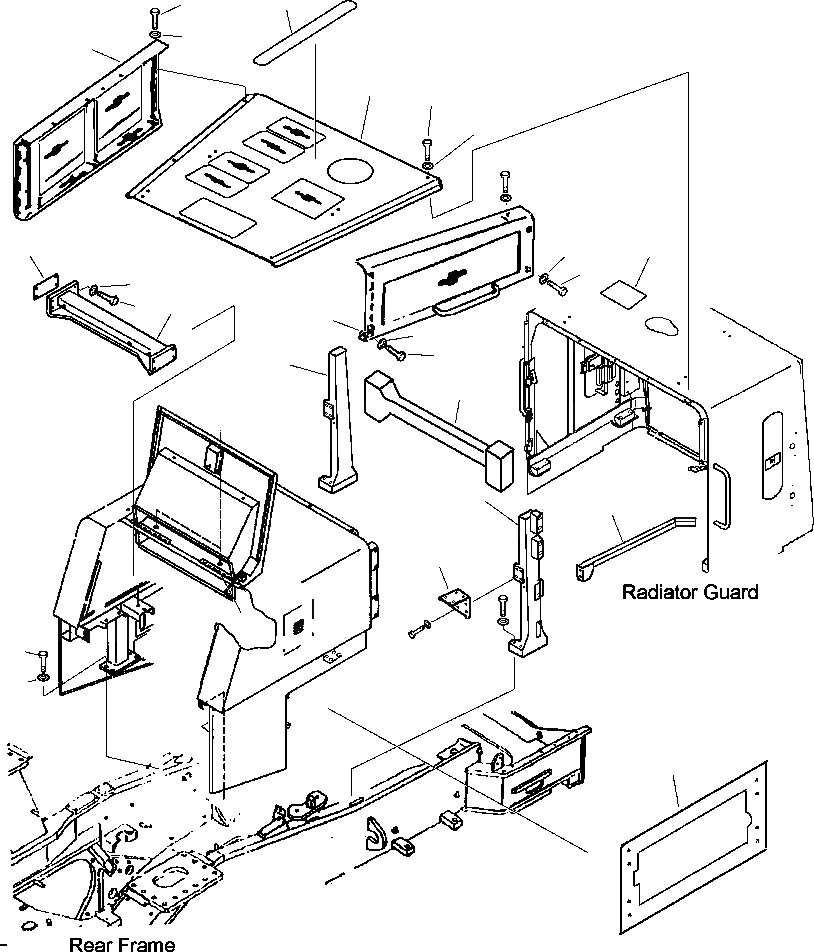 Radiator Guard

Rear Frame