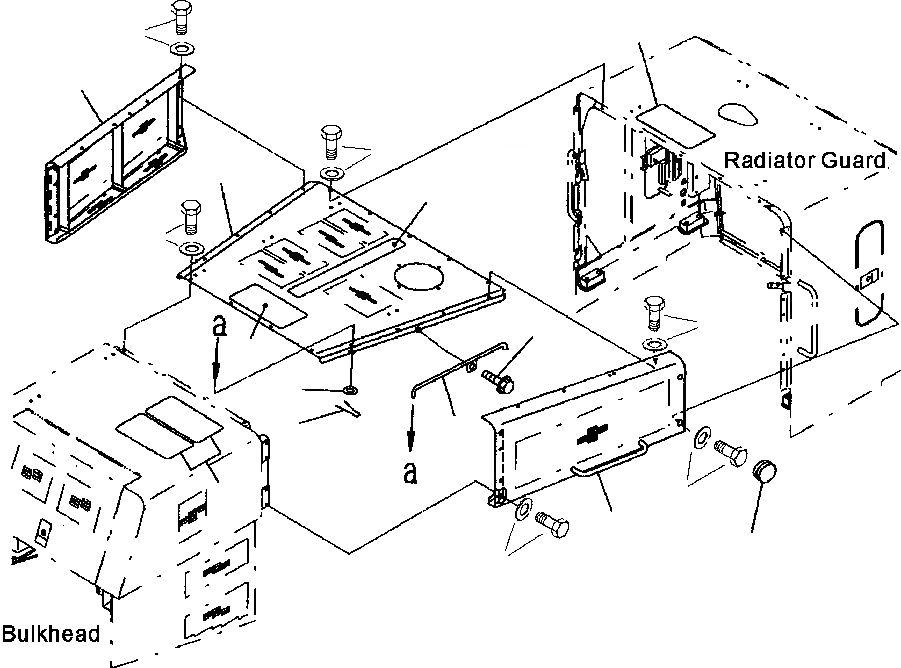 Radiator Guard

a

a

Bulkhead