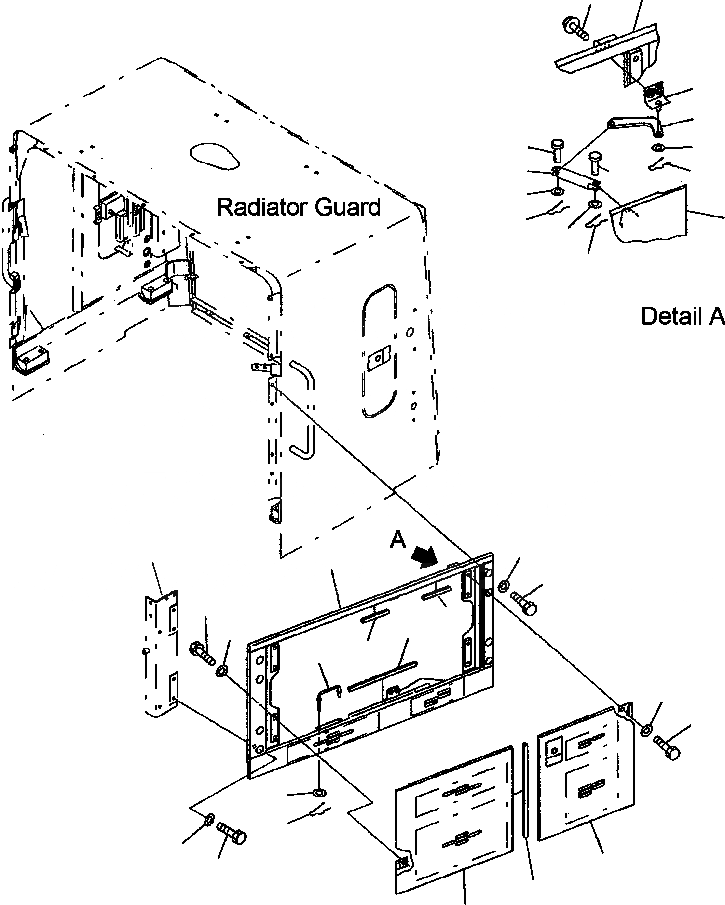 Radiator Guard

Detail A

A