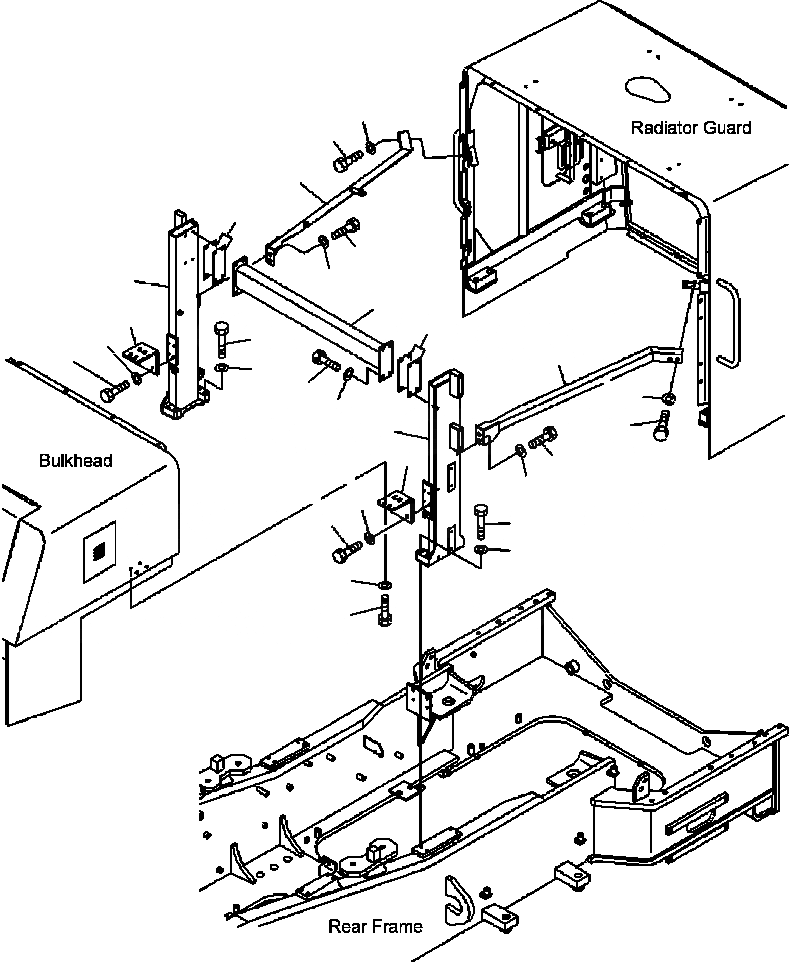 Radiator Guard

Bulkhead

Rear Frame